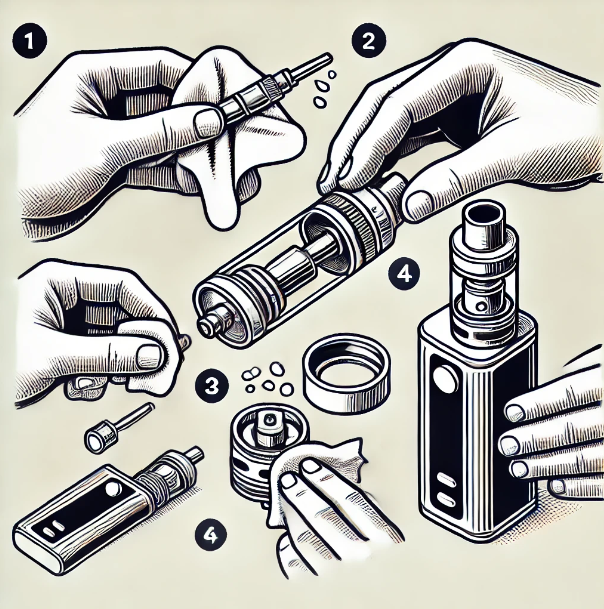 1
2
4
3
4