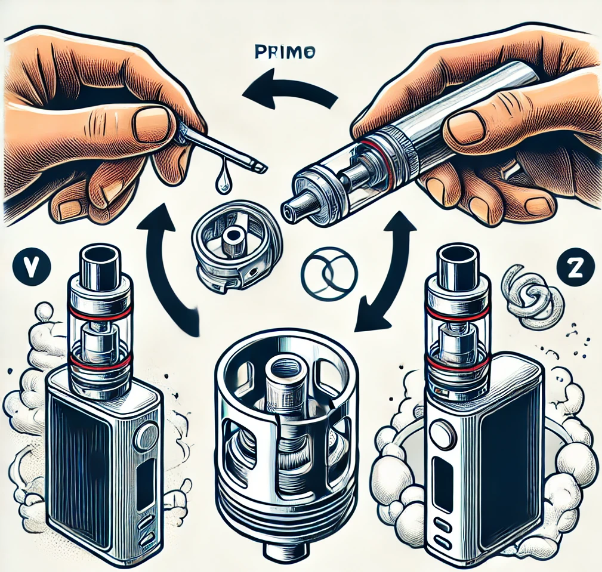 PRIMO

V

2