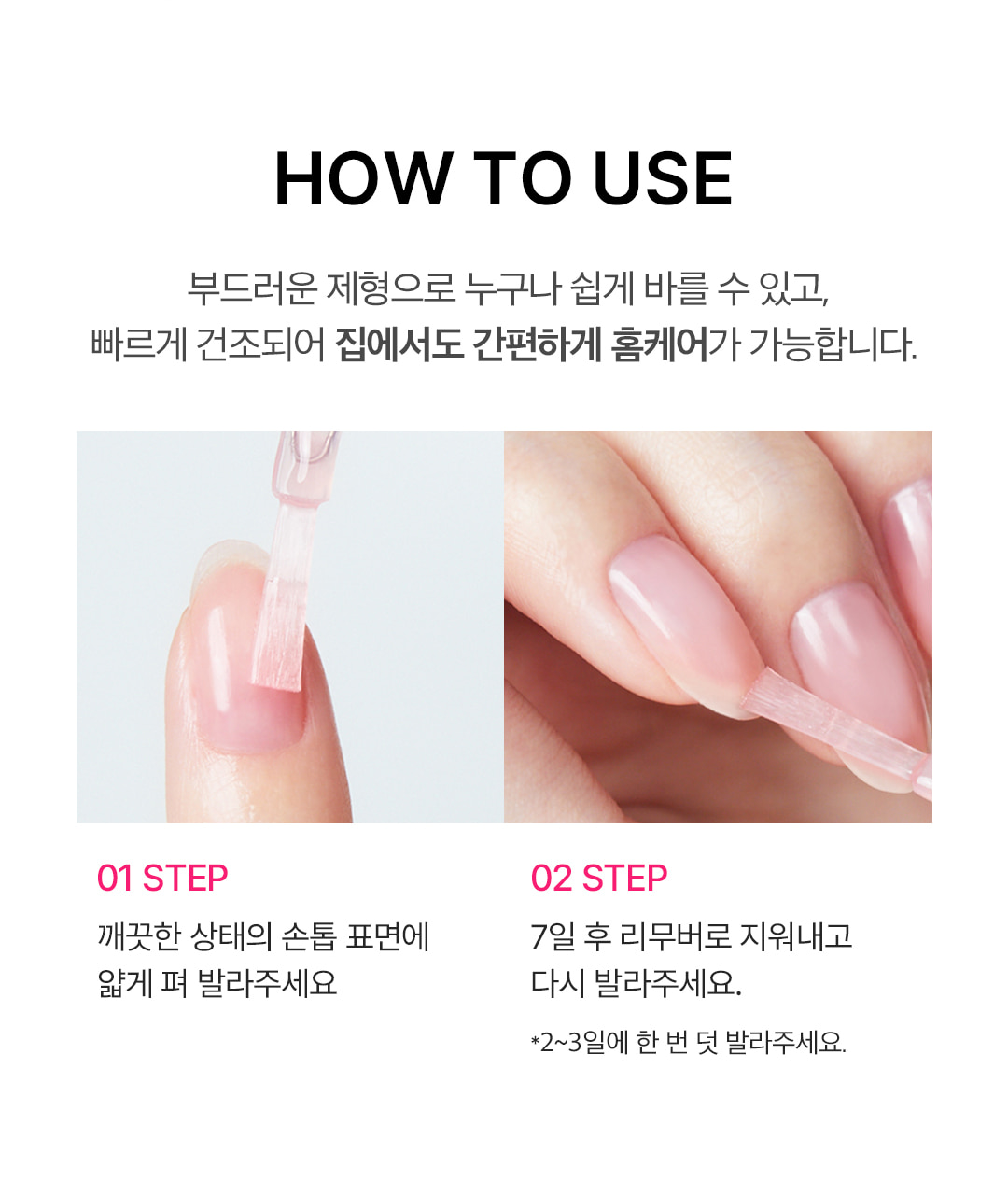 HOW TO USE

부드러운 제형으로 누구나 쉽게 바를 수 있고, 빠르게 건조되어 집에서도 간편하게 홈케어가 가능합니다.

01 STEP

깨끗한 상태의 손톱 표면에 얇게 펴 발라주세요

02 STEP

7일 후 리무버로 지워내고 다시 발라주세요.

*2~3일에 한 번 덧 발라주세요.