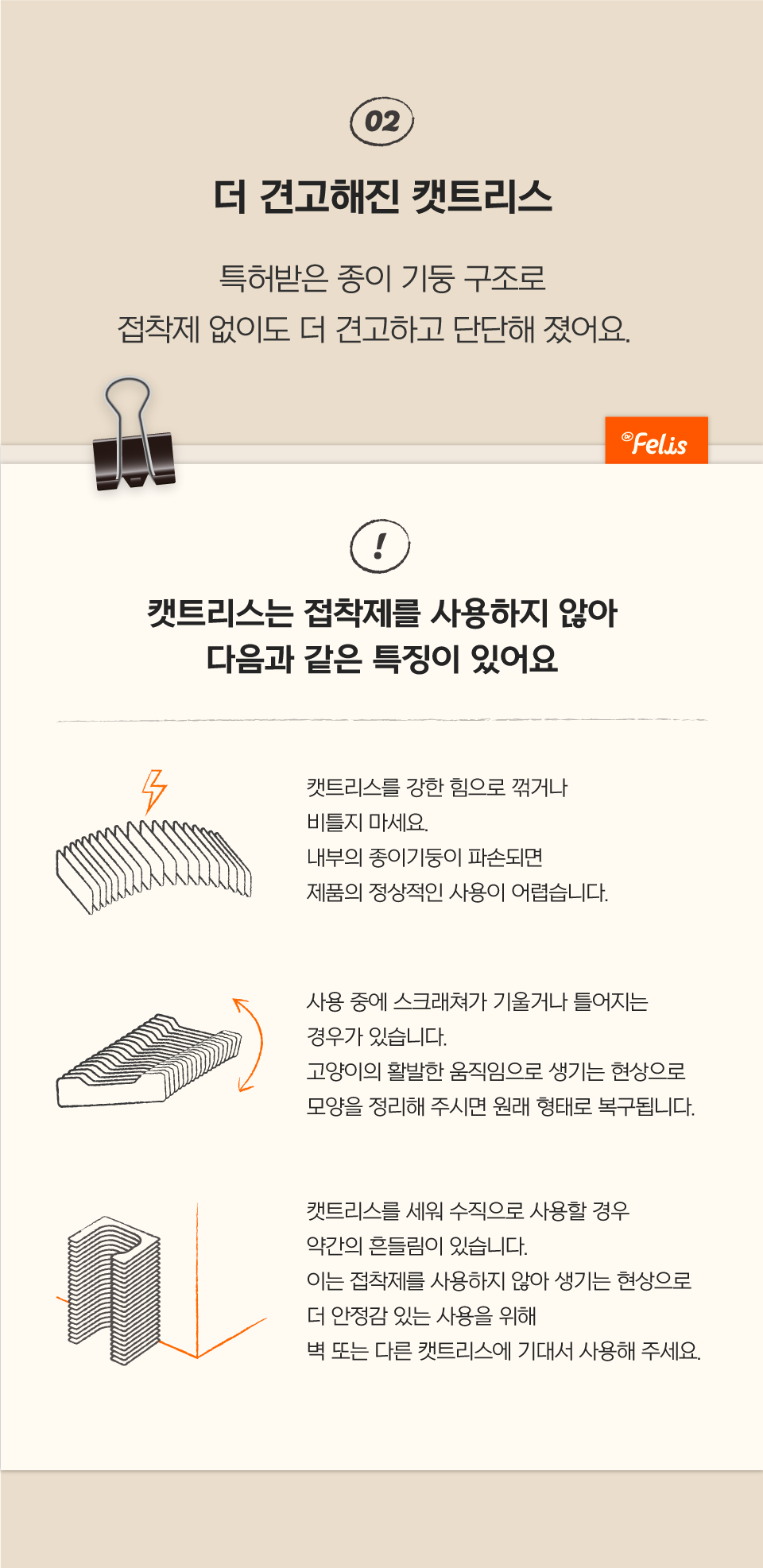 02

더 견고해진 캣트리스

특허받은 종이 기둥 구조로
접착제 없이도 더 견고하고 단단해 졌어요.

Felis

!

캣트리스는 접착제를 사용하지 않아
다음과 같은 특징이 있어요

캣트리스를 강한 힘으로 꺾거나
비틀지 마세요.
내부의 종이기둥이 파손되면
제품의 정상적인 사용이 어렵습니다.

사용 중에 스크래쳐가 기울거나 틀어지는
경우가 있습니다.
고양이의 활발한 움직임으로 생기는 현상으로
모양을 정리해 주시면 원래 형태로 복구됩니다.

캣트리스를 세워 수직으로 사용할 경우
약간의 흔들림이 있습니다.
이는 접착제를 사용하지 않아 생기는 현상으로
더 안정감 있는 사용을 위해
벽 또는 다른 캣트리스에 기대서 사용해 주세요.