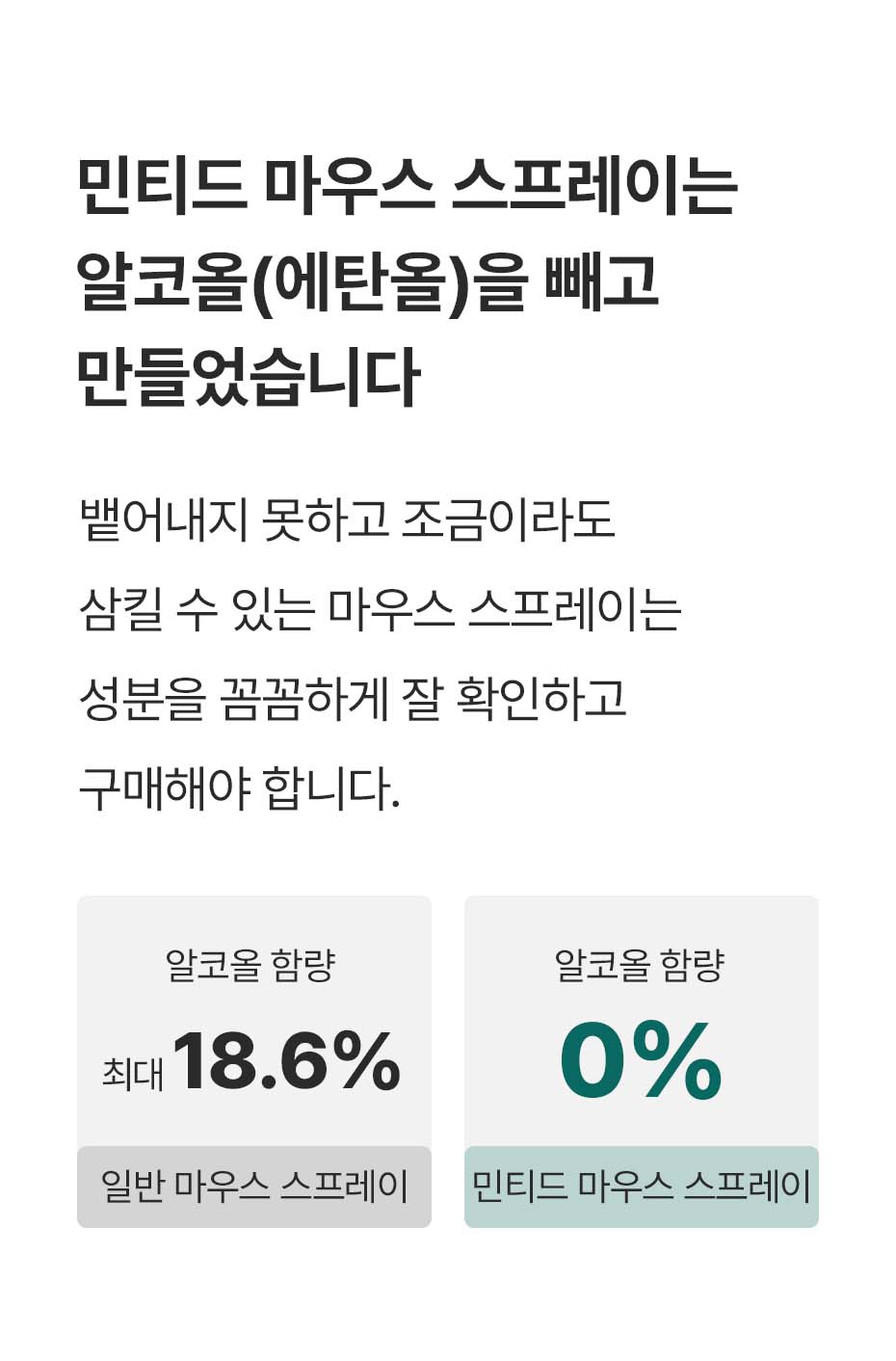 민티드 마우스 스프레이는
알코올(에탄올)을 빼고
만들었습니다

뱉어내지 못하고 조금이라도
삼킬 수 있는 마우스 스프레이는
성분을 꼼꼼하게 잘 확인하고
구매해야 합니다.

알코올 함량
최대 18.6%
일반 마우스 스프레이

알코올 함량
0%
민티드 마우스 스프레이