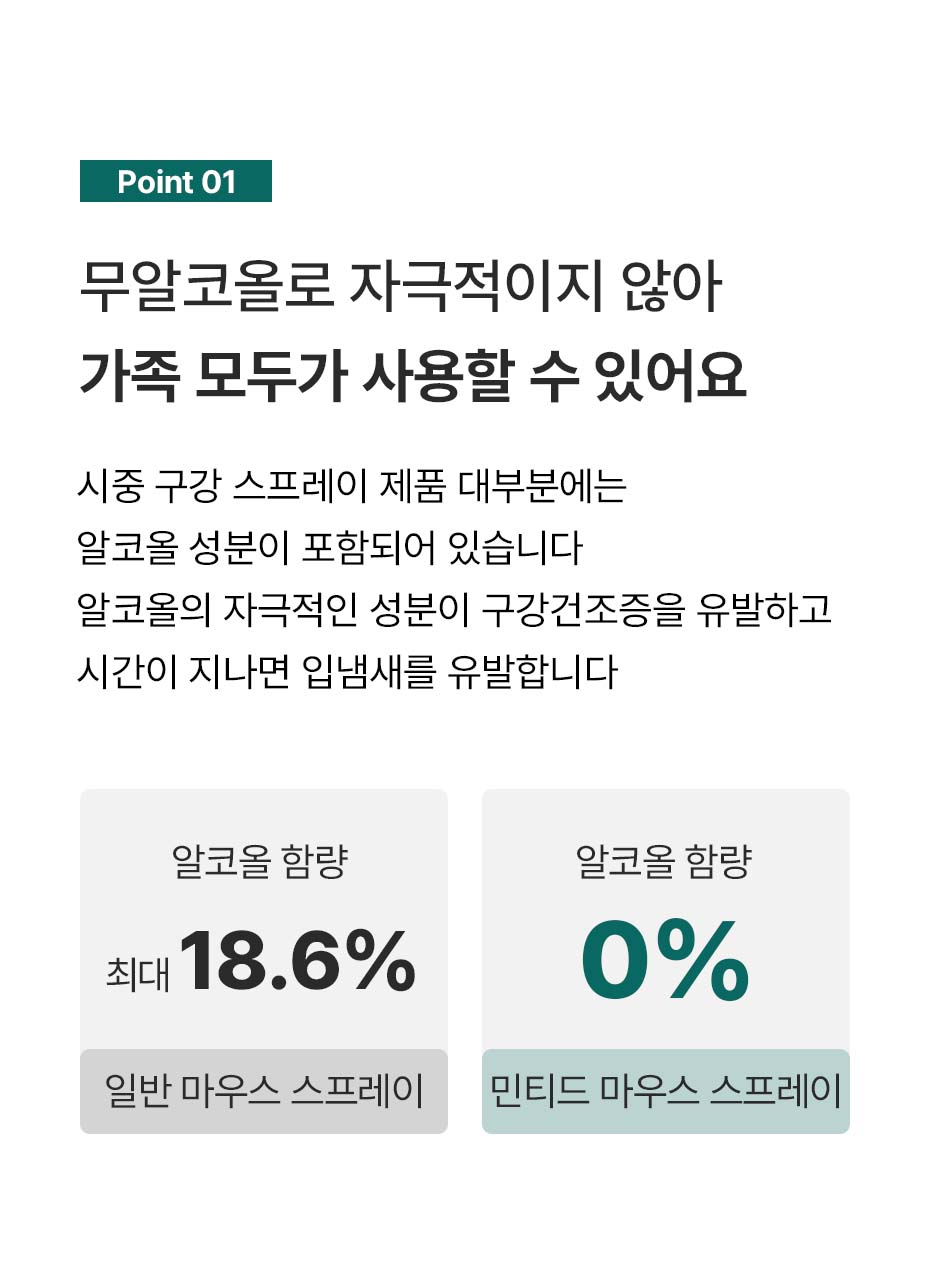 Point 01

무알코올로 자극적이지 않아
가족 모두가 사용할 수 있어요

시중 구강 스프레이 제품 대부분에는
알코올 성분이 포함되어 있습니다
알코올의 자극적인 성분이 구강건조증을 유발하고
시간이 지나면 입냄새를 유발합니다

알코올 함량
최대 18.6%
일반 마우스 스프레이

알코올 함량
0%
민티드 마우스 스프레이