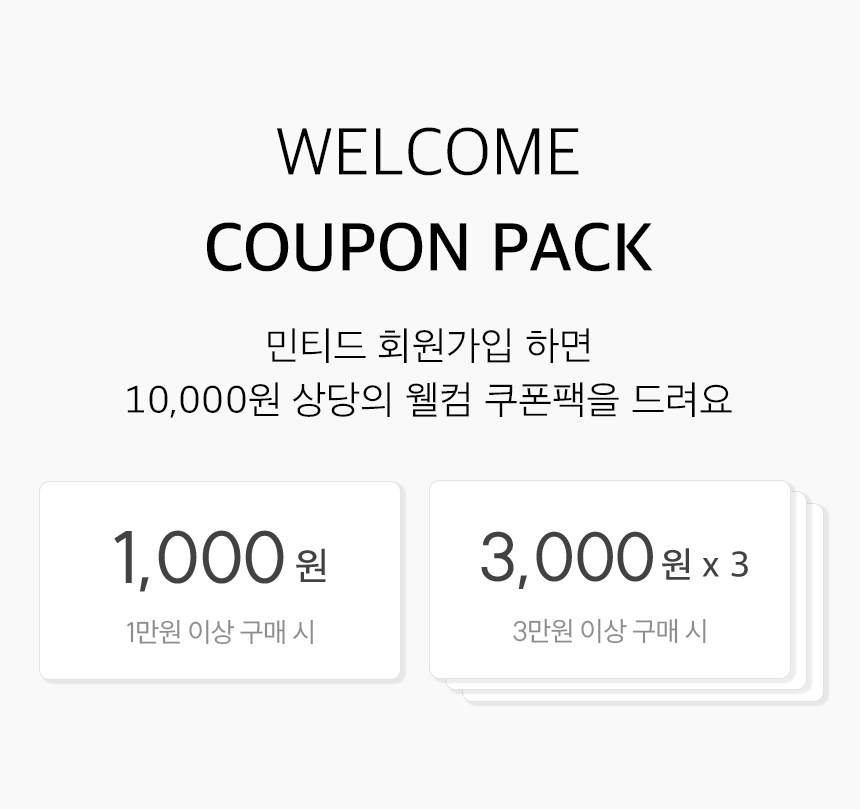 WELCOME
COUPON PACK

민티드 회원가입 하면
10,000원 상당의 웰컴 쿠폰팩을 드려요

1,000 원
1만원 이상 구매 시

3,000 원 x 3
3만원 이상 구매 시