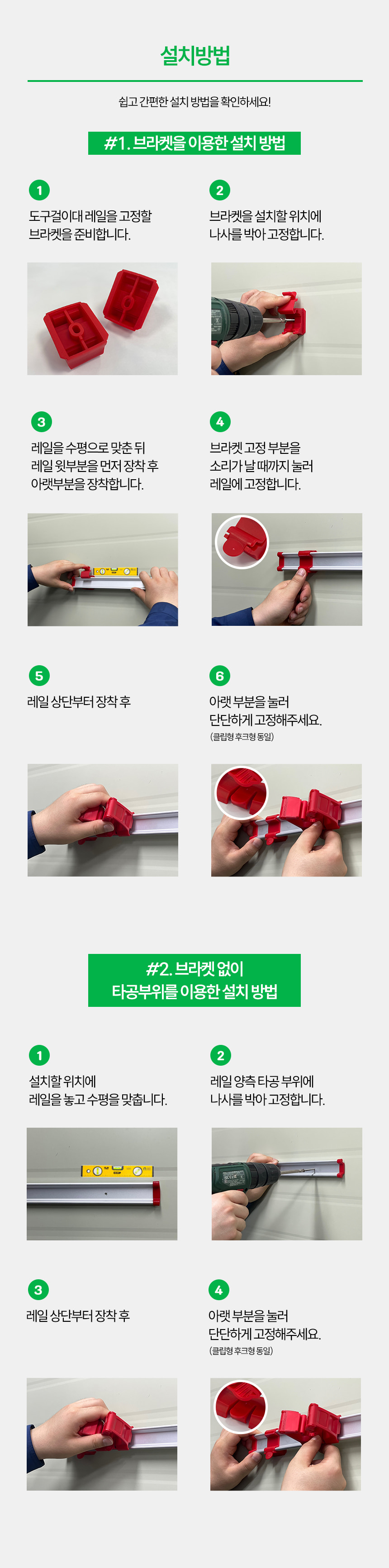 설치방법

쉽고 간편한 설치 방법을 확인하세요!

#1. 브라켓을 이용한 설치 방법

1
도구걸이대 레일을 고정할 브라켓을 준비합니다.

2
브라켓을 설치할 위치에 나사를 박아 고정합니다.

3
레일을 수평으로 맞춘 뒤 레일 윗부분을 먼저 장착 후 아랫부분을 장착합니다.

4
브라켓 고정 부분을 소리가 날 때까지 눌러 레일에 고정합니다.

5
레일 상단부터 장착 후

6
아랫 부분을 눌러 단단하게 고정해주세요.
(클립형 후크형 동일)

#2. 브라켓 없이 타공부위를 이용한 설치 방법

1
설치할 위치에 레일을 놓고 수평을 맞춥니다.

2
레일 양측 타공 부위에 나사를 박아 고정합니다.

3
레일 상단부터 장착 후

4
아랫 부분을 눌러 단단하게 고정해주세요.
(클립형 후크형 동일)