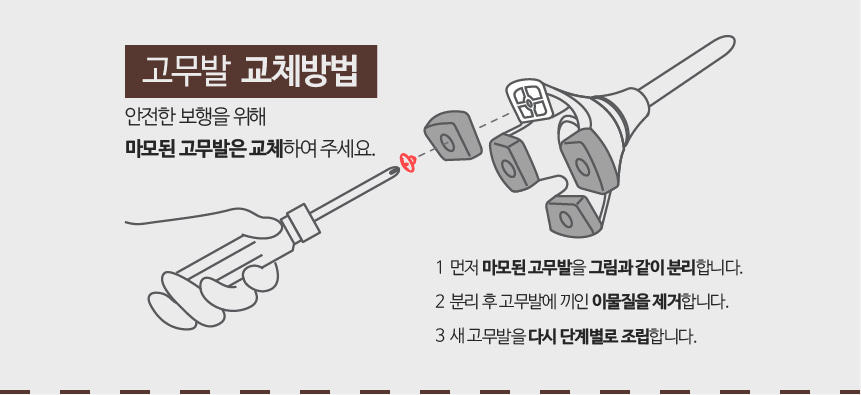 고무발 교체방법

안전한 보행을 위해
마모된 고무발은 교체하여 주세요.

1 먼저 마모된 고무발을 그림과 같이 분리합니다.
2 분리 후 고무발에 끼인 이물질을 제거합니다.
3 새 고무발을 다시 단계별로 조립합니다.