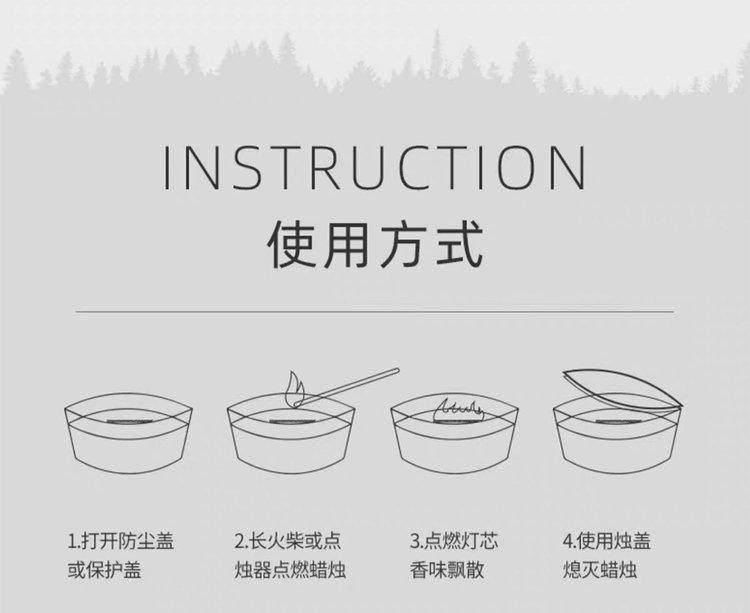 INSTRUCTION
使用方式

1.打开防尘盖或保护盖

2.长火柴或点烛器点燃蜡烛

3.点燃灯芯香味飘散

4.使用烛盖熄灭蜡烛