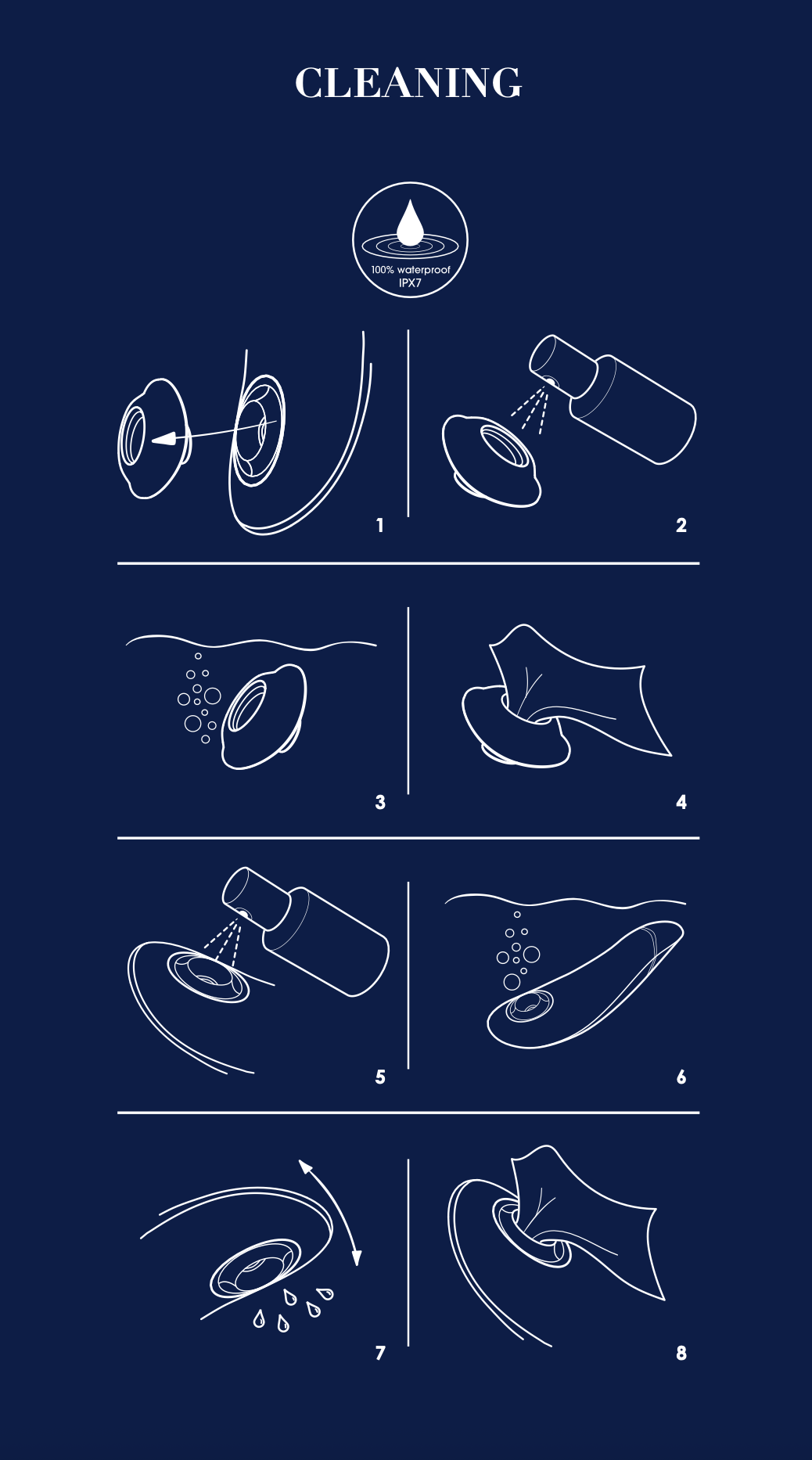 CLEANING

100% waterproof
IPX7

1

2

3

4

5

6

7

8