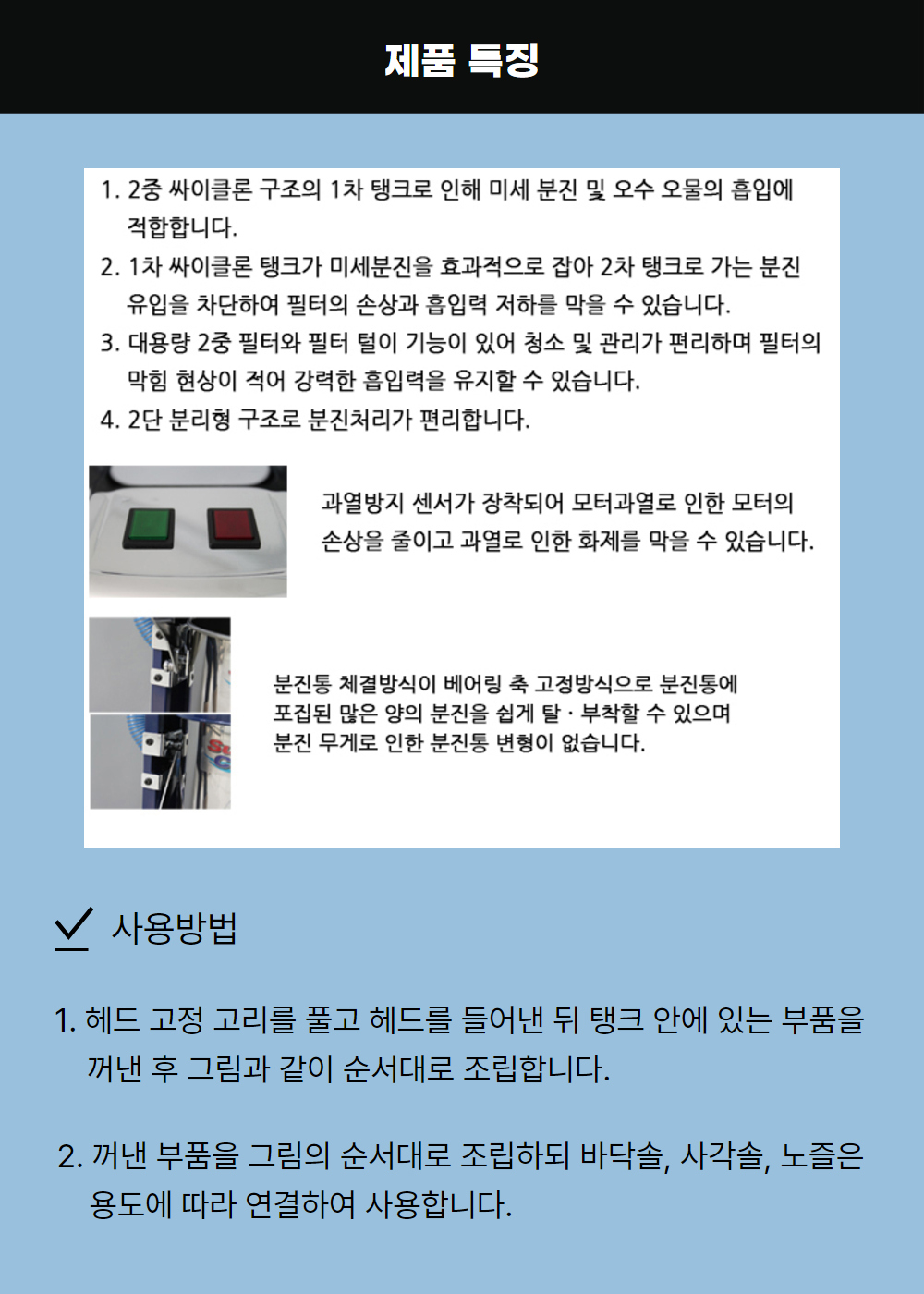 제품 특징

1. 2중 싸이클론 구조의 1차 탱크로 인해 미세 분진 및 오수 오물의 흡입에 적합합니다.
2. 1차 싸이클론 탱크가 미세분진을 효과적으로 잡아 2차 탱크로 가는 분진 유입을 차단하여 필터의 손상과 흡입력 저하를 막을 수 있습니다.
3. 대용량 2중 필터와 필터 털이 기능이 있어 청소 및 관리가 편리하며 필터의 막힘 현상이 적어 강력한 흡입력을 유지할 수 있습니다.
4. 2단 분리형 구조로 분진처리가 편리합니다.

과열방지 센서가 장착되어 모터과열로 인한 모터의 손상을 줄이고 과열로 인한 화제를 막을 수 있습니다.

분진통 체결방식이 베어링 축 고정방식으로 분진통에 포집된 많은 양의 분진을 쉽게 탈 · 부착할 수 있으며 분진 무게로 인한 분진통 변형이 없습니다.

사용방법

1. 헤드 고정 고리를 풀고 헤드를 들어낸 뒤 탱크 안에 있는 부품을 꺼낸 후 그림과 같이 순서대로 조립합니다.

2. 꺼낸 부품을 그림의 순서대로 조립하되 바닥솔, 사각솔, 노즐은 용도에 따라 연결하여 사용합니다.