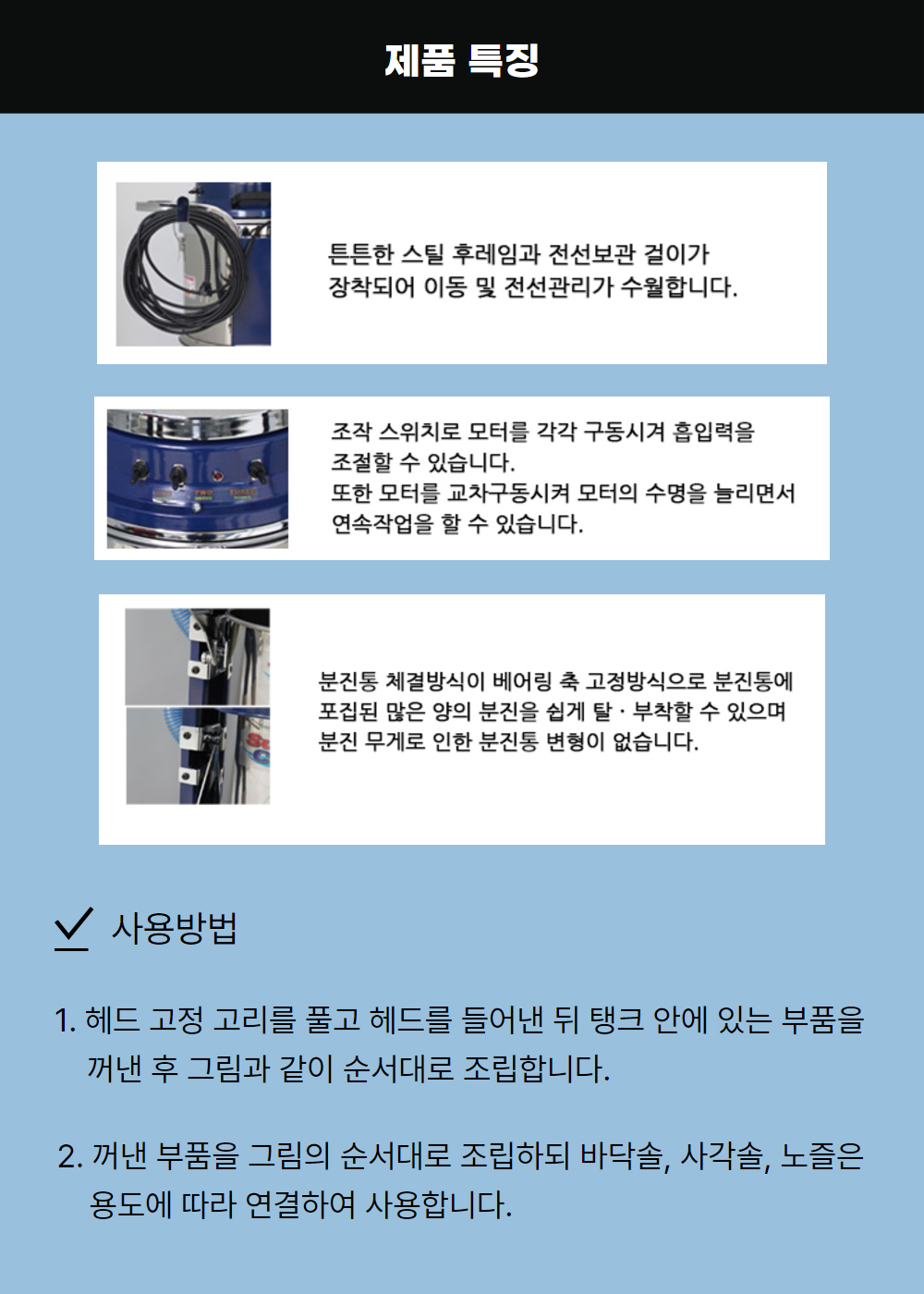 제품 특징

튼튼한 스틸 후레임과 전선보관 걸이가 장착되어 이동 및 전선관리가 수월합니다.

조작 스위치로 모터를 각각 구동시켜 흡입력을 조절할 수 있습니다.
또한 모터를 교차구동시켜 모터의 수명을 늘리면서 연속작업을 할 수 있습니다.

분진통 체결방식이 베어링 축 고정방식으로 분진통에 포집된 많은 양의 분진을 쉽게 탈 · 부착할 수 있으며 분진 무게로 인한 분진통 변형이 없습니다.

사용방법

1. 헤드 고정 고리를 풀고 헤드를 들어낸 뒤 탱크 안에 있는 부품을 꺼낸 후 그림과 같이 순서대로 조립합니다.

2. 꺼낸 부품을 그림의 순서대로 조립하되 바닥솔, 사각솔, 노즐은 용도에 따라 연결하여 사용합니다.