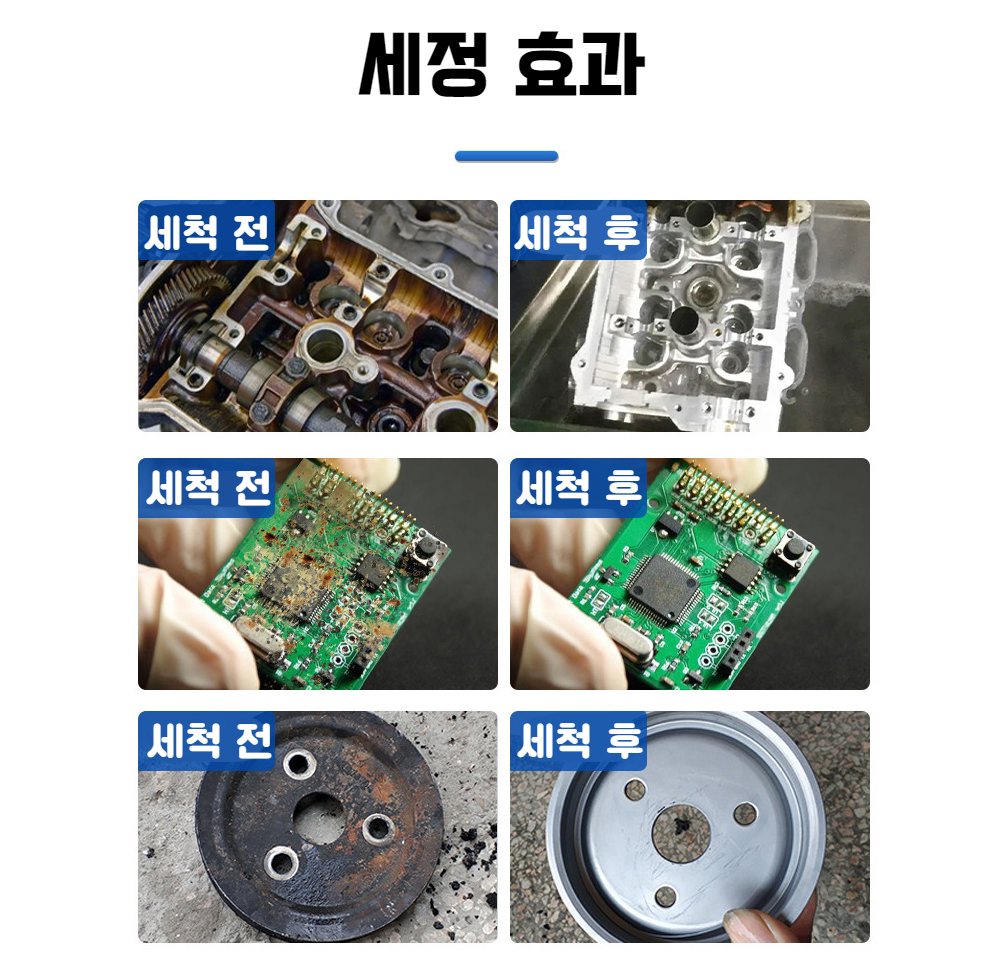 세정 효과

세척 전

세척 후

세척 전

세척 후

세척 전

세척 후