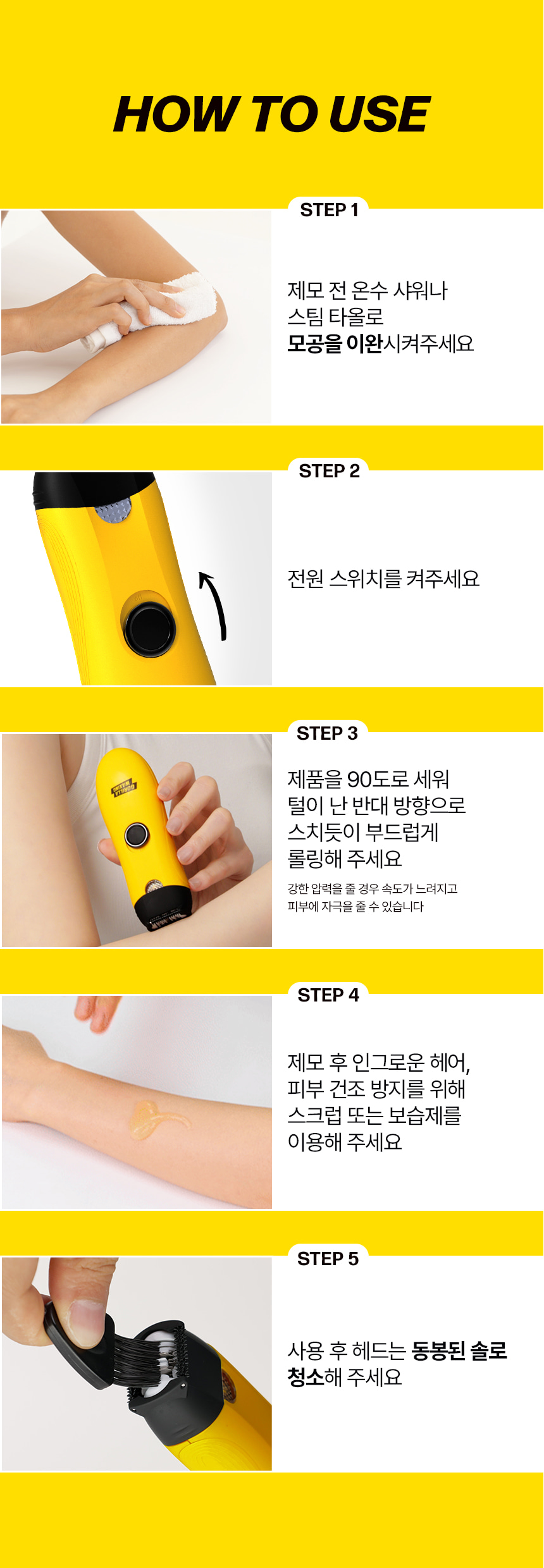 HOW TO USE

STEP 1

제모 전 온수 샤워나 스팀 타올로 모공을 이완시켜주세요

STEP 2

전원 스위치를 켜주세요

STEP 3

제품을 90도로 세워 털이 난 반대 방향으로 스치듯이 부드럽게 롤링해 주세요

강한 압력을 줄 경우 속도가 느려지고 피부에 자극을 줄 수 있습니다

STEP 4

제모 후 인그로운 헤어, 피부 건조 방지를 위해 스크럽 또는 보습제를 이용해 주세요

STEP 5

사용 후 헤드는 동봉된 솔로 청소해 주세요