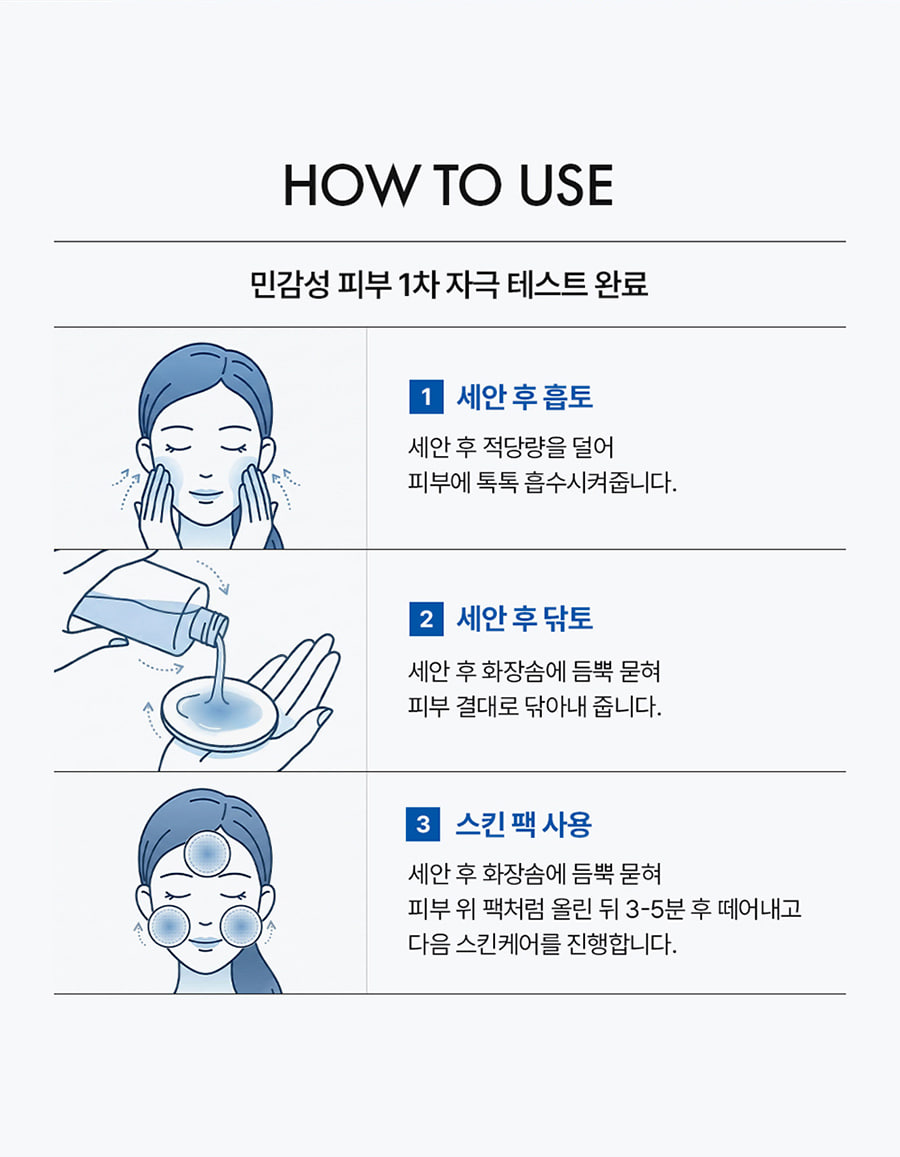 HOW TO USE

민감성 피부 1차 자극 테스트 완료

1 세안 후 흡토

세안 후 적당량을 덜어 피부에 톡톡 흡수시켜줍니다.

2 세안 후 닦토

세안 후 화장솜에 듬뿍 묻혀 피부 결대로 닦아내 줍니다.

3 스킨 팩 사용

세안 후 화장솜에 듬뿍 묻혀 피부 위 팩처럼 올린 뒤 3-5분 후 떼어내고 다음 스킨케어를 진행합니다.