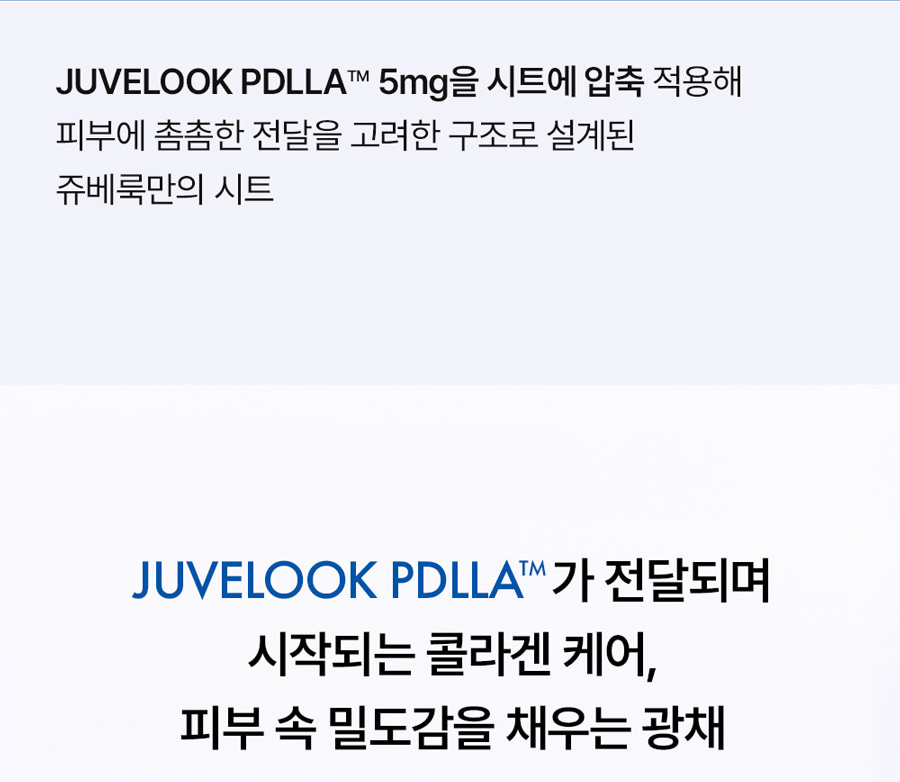 JUVELOOK PDLLA™ 5mg을 시트에 압축 적용해
피부에 촘촘한 전달을 고려한 구조로 설계된
쥬베룩만의 시트

JUVELOOK PDLLA™가 전달되며
시작되는 콜라겐 케어,
피부 속 밀도감을 채우는 광채