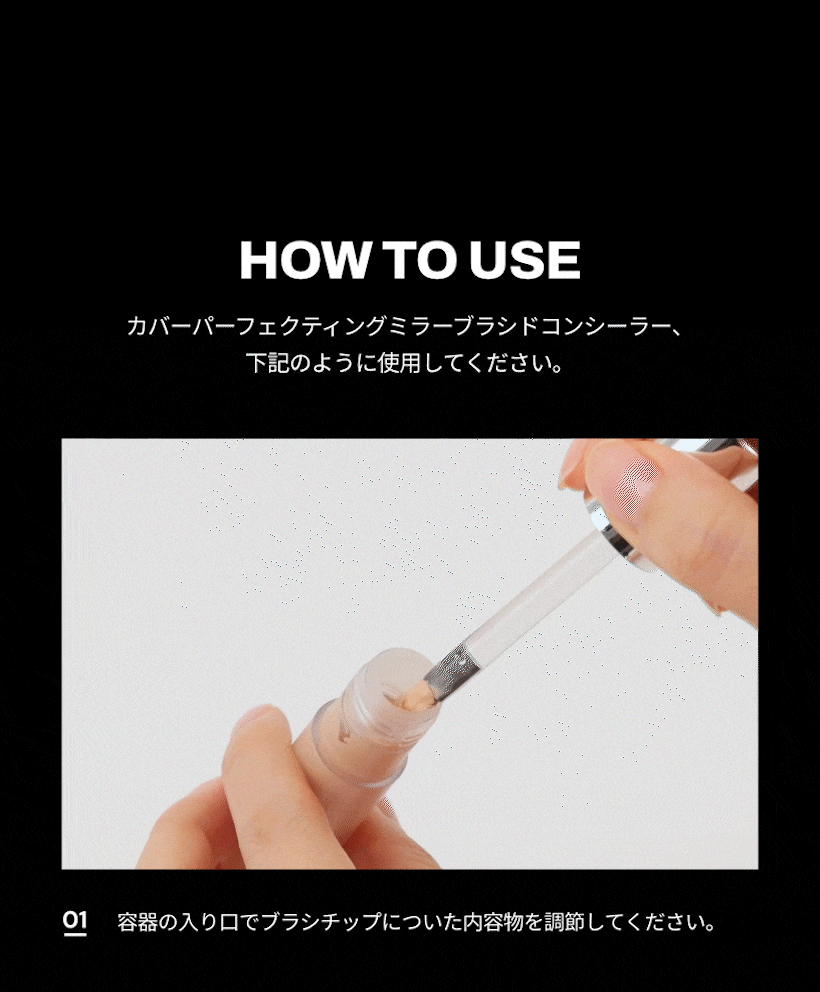 HOW TO USE

カバーパーフェクティングミラーブラシドコンシーラー、下記のように使用してください。

01 容器の入り口でブラシチップについた内容物を調節してください。