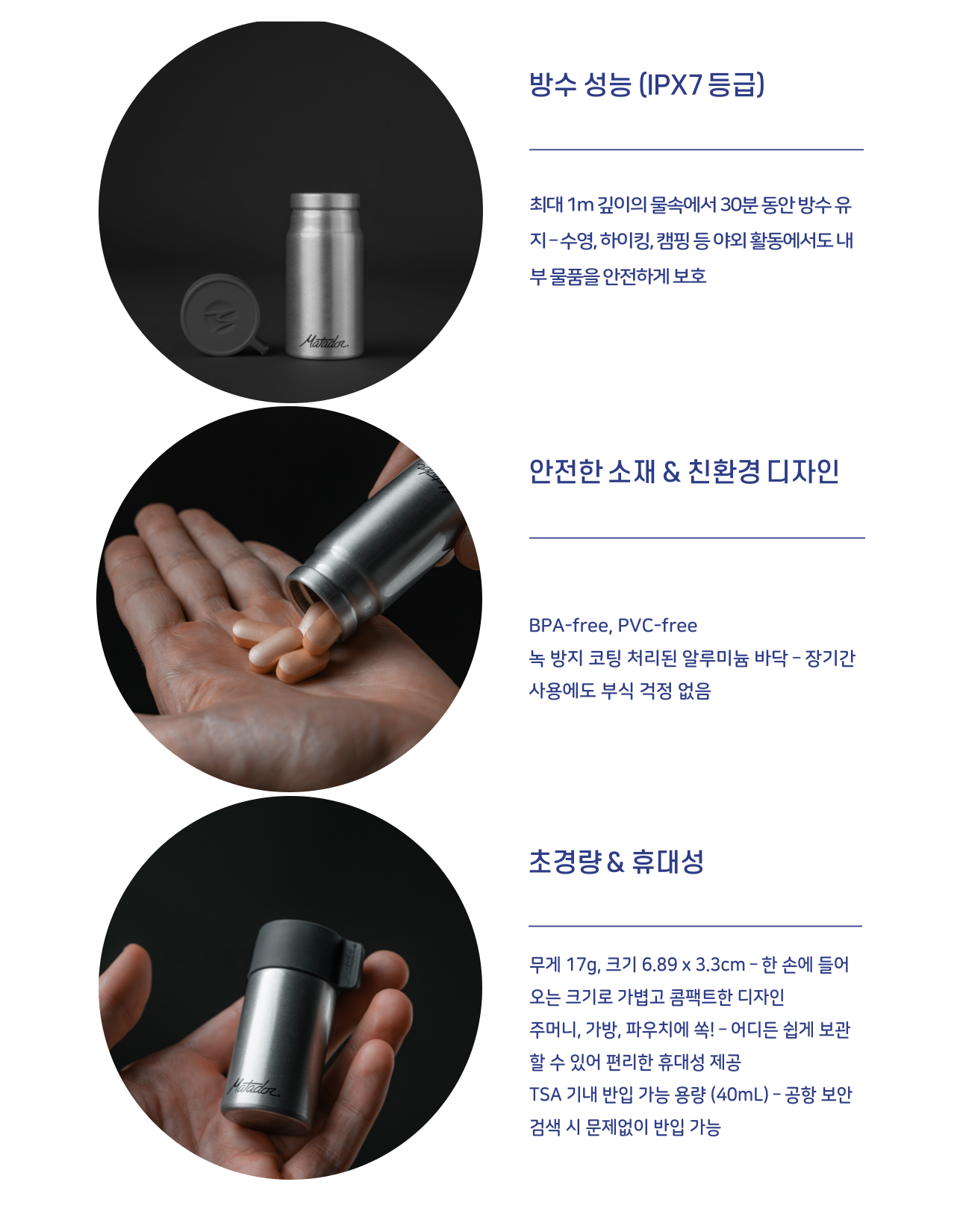 Matador.

방수 성능 (IPX7 등급)

최대 1m 깊이의 물속에서 30분 동안 방수 유지 - 수영, 하이킹, 캠핑 등 야외 활동에서도 내부 물품을 안전하게 보호

안전한 소재 & 친환경 디자인

BPA-free, PVC-free
녹 방지 코팅 처리된 알루미늄 바닥 - 장기간 사용에도 부식 걱정 없음

Matador.

초경량 & 휴대성

무게 17g, 크기 6.89 x 3.3cm - 한 손에 들어오는 크기로 가볍고 콤팩트한 디자인
주머니, 가방, 파우치에 쏙! - 어디든 쉽게 보관할 수 있어 편리한 휴대성 제공
TSA 기내 반입 가능 용량 (40mL) - 공항 보안 검색 시 문제없이 반입 가능