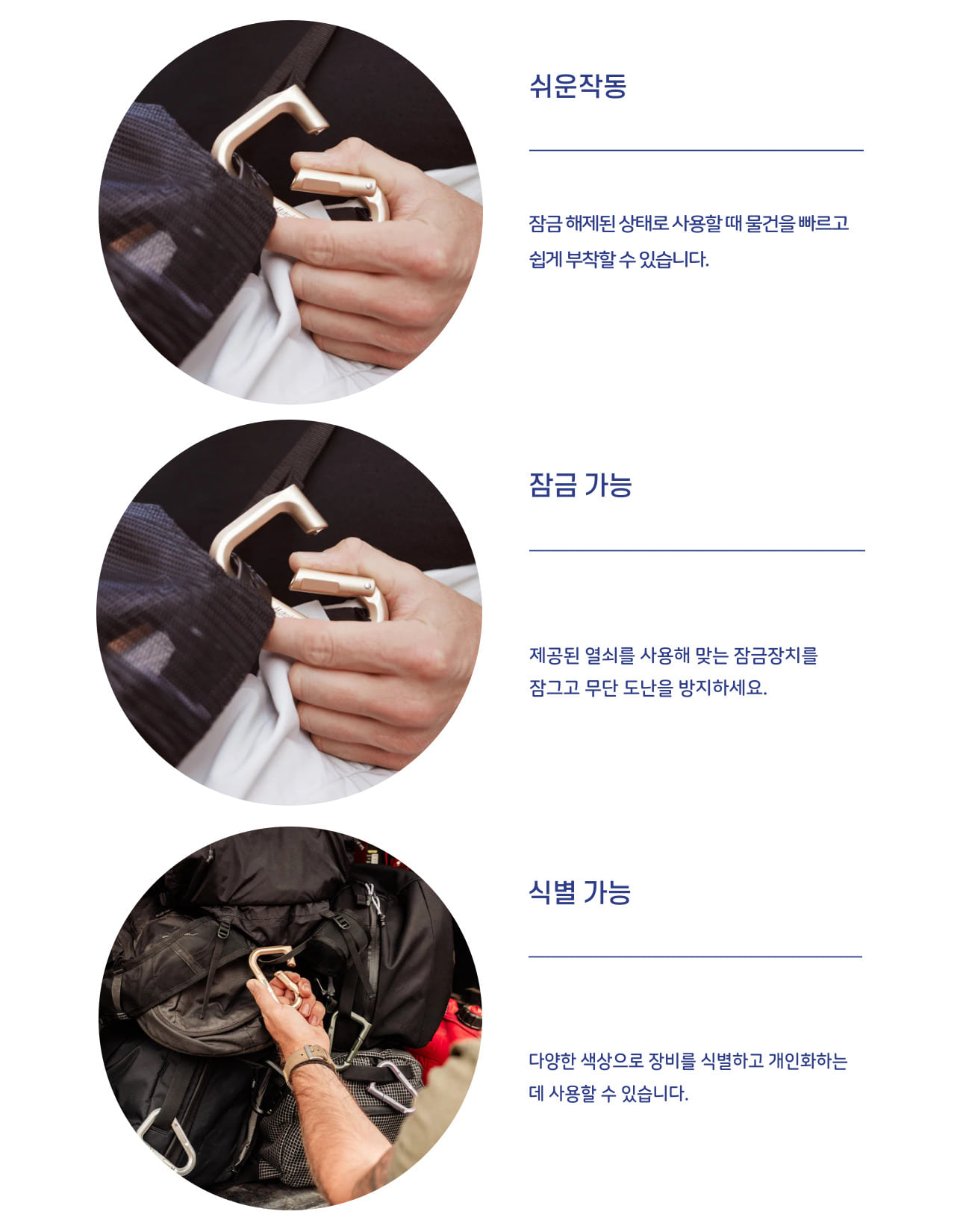 쉬운작동

잠금 해제된 상태로 사용할 때 물건을 빠르고 쉽게 부착할 수 있습니다.

잠금 가능

제공된 열쇠를 사용해 맞는 잠금장치를 잠그고 무단 도난을 방지하세요.

식별 가능

다양한 색상으로 장비를 식별하고 개인화하는 데 사용할 수 있습니다.