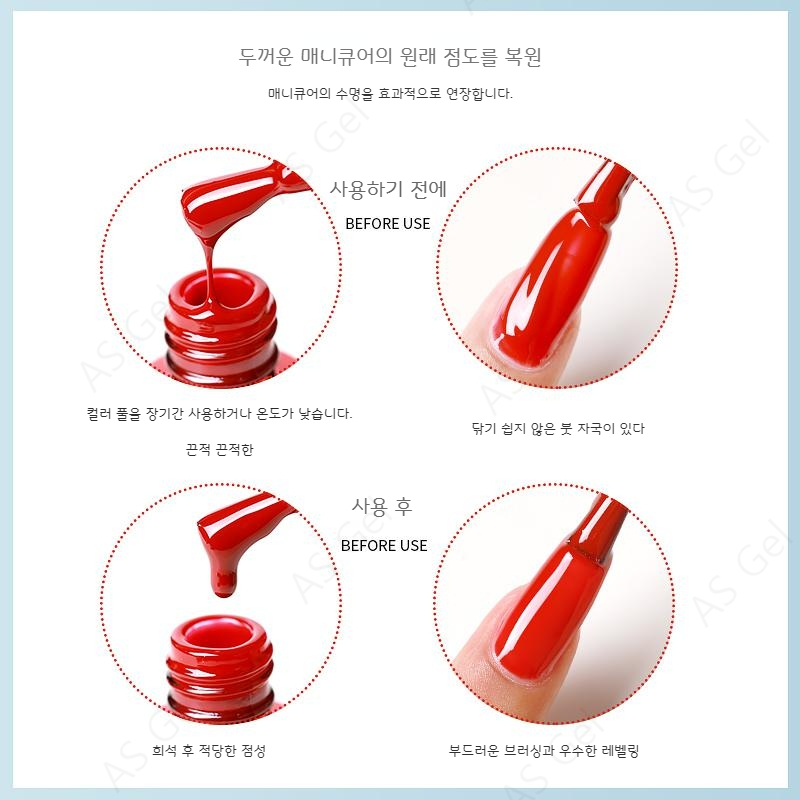 두꺼운 매니큐어의 원래 점도를 복원

매니큐어의 수명을 효과적으로 연장합니다.

사용하기 전에

BEFORE USE

컬러 풀을 장기간 사용하거나 온도가 낮습니다.

끈적 끈적한

닦기 쉽지 않은 붓 자국이 있다

사용 후

BEFORE USE

희석 후 적당한 점성

부드러운 브러싱과 우수한 레벨링

AS Gel