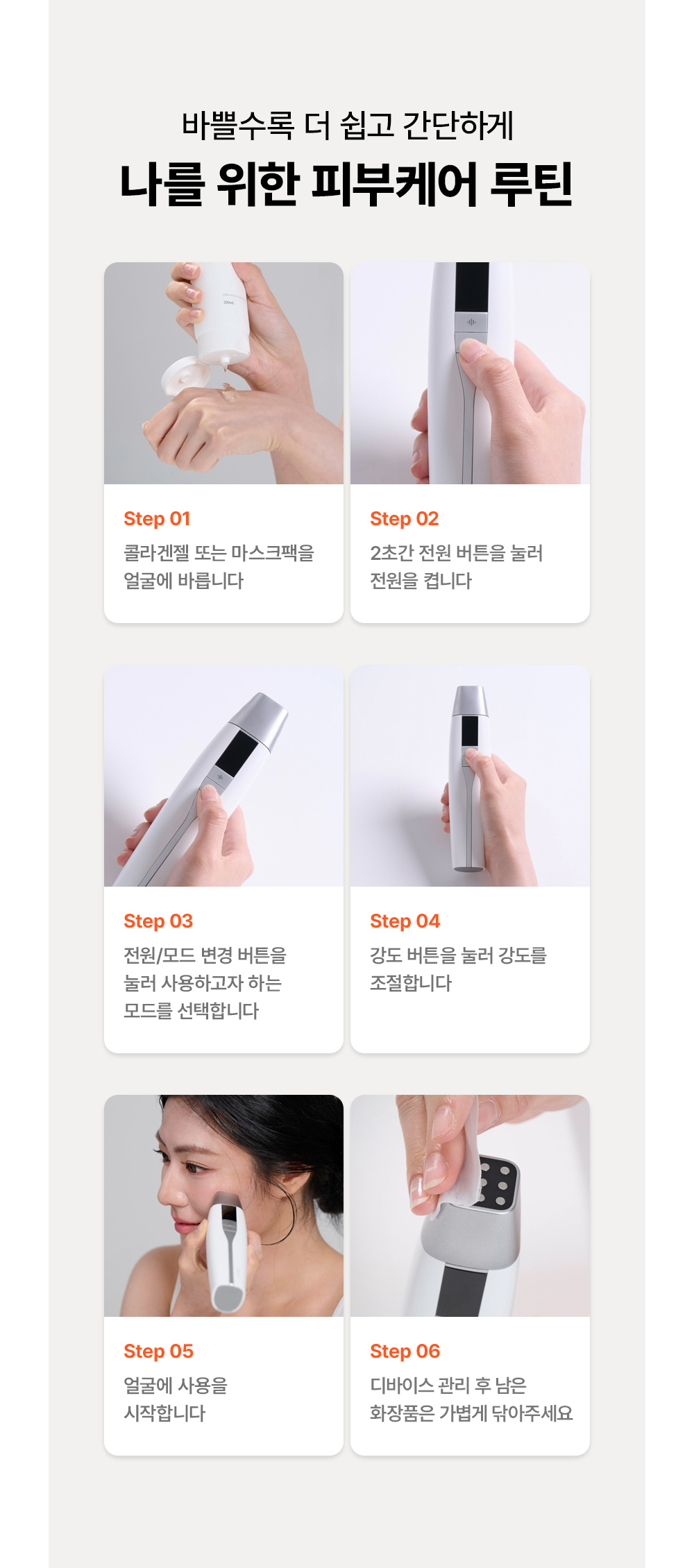 바쁠수록 더 쉽고 간단하게
나를 위한 피부케어 루틴

Step 01
콜라겐젤 또는 마스크팩을 얼굴에 바릅니다

Step 02
2초간 전원 버튼을 눌러 전원을 켭니다

Step 03
전원/모드 변경 버튼을 눌러 사용하고자 하는 모드를 선택합니다

Step 04
강도 버튼을 눌러 강도를 조절합니다

Step 05
얼굴에 사용을 시작합니다

Step 06
디바이스 관리 후 남은 화장품은 가볍게 닦아주세요