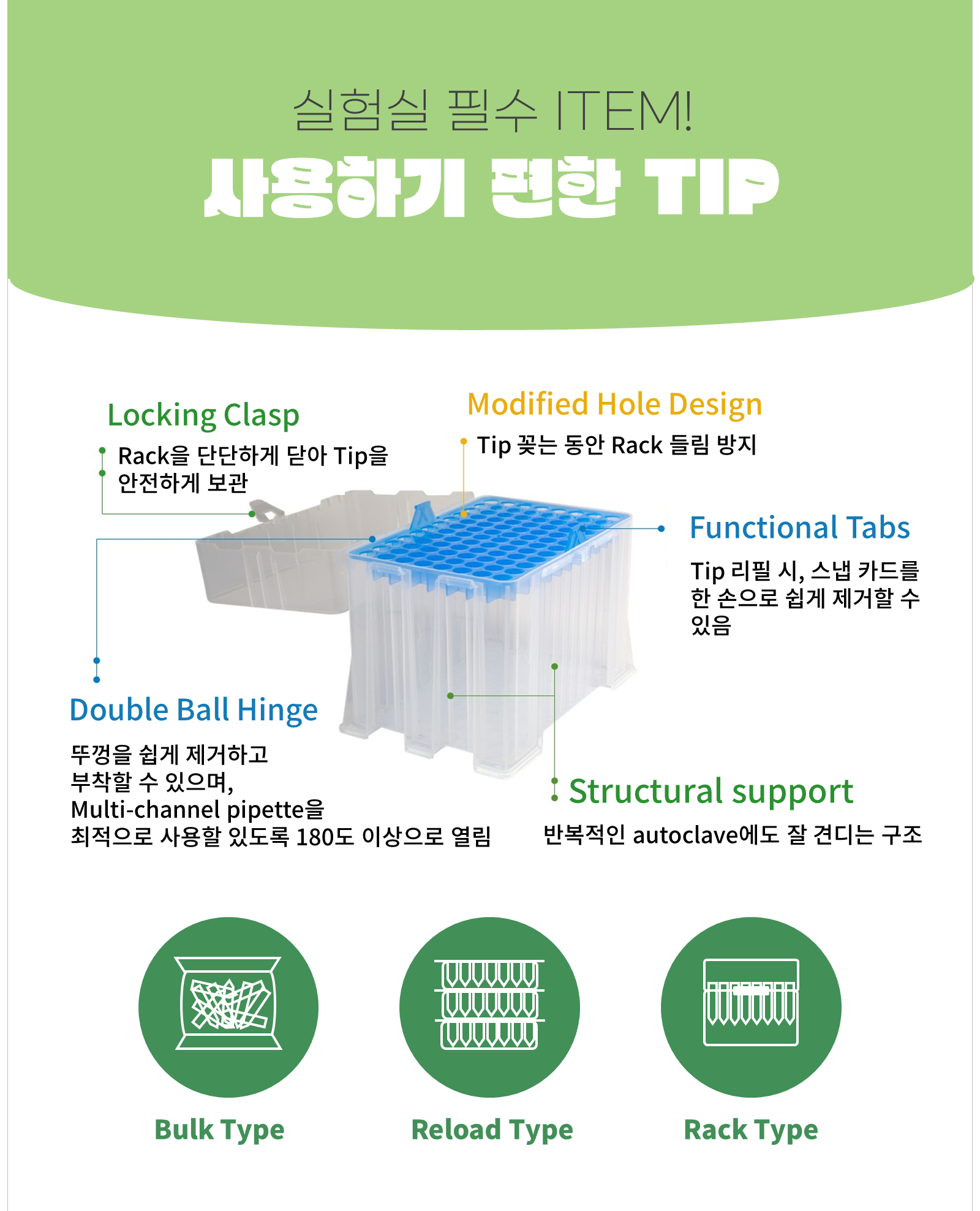 실험실 필수 ITEM!
사용하기 편한 TIP

Locking Clasp
Rack을 단단하게 닫아 Tip을 안전하게 보관

Modified Hole Design
Tip 꽂는 동안 Rack 들림 방지

Functional Tabs
Tip 리필 시, 스냅 카드를 한 손으로 쉽게 제거할 수 있음

Double Ball Hinge
뚜껑을 쉽게 제거하고
부착할 수 있으며,
Multi-channel pipette을
최적으로 사용할 있도록 180도 이상으로 열림

Structural support
반복적인 autoclave에도 잘 견디는 구조

Bulk Type

Reload Type

Rack Type