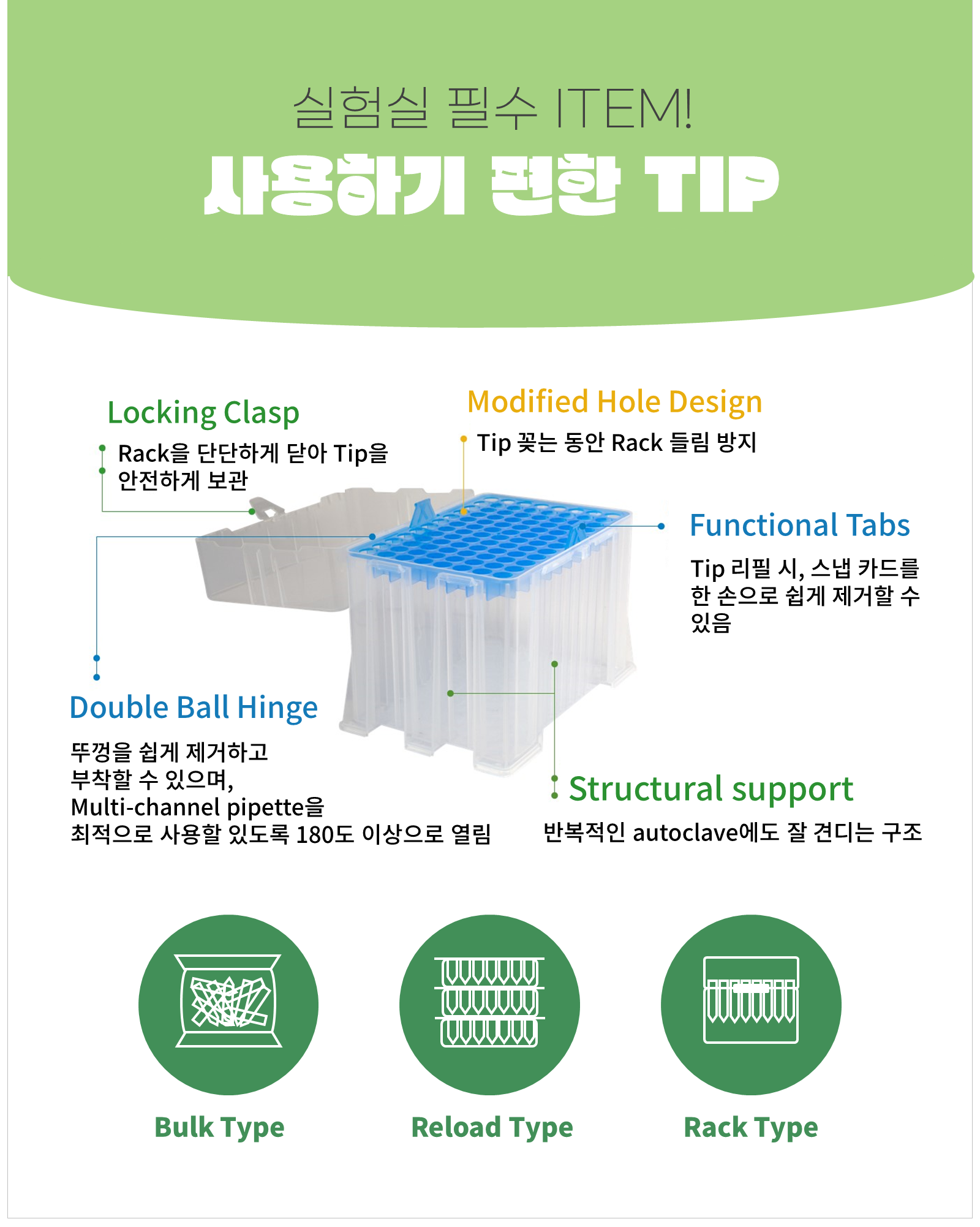 실험실 필수 ITEM!

사용하기 편한 TIP

Locking Clasp

Rack을 단단하게 닫아 Tip을 안전하게 보관

Modified Hole Design

Tip 꽂는 동안 Rack 들림 방지

Functional Tabs

Tip 리필 시, 스냅 카드를 한 손으로 쉽게 제거할 수 있음

Double Ball Hinge

뚜껑을 쉽게 제거하고
부착할 수 있으며,
Multi-channel pipette을
최적으로 사용할 있도록 180도 이상으로 열림

Structural support

반복적인 autoclave에도 잘 견디는 구조

Bulk Type

Reload Type

Rack Type