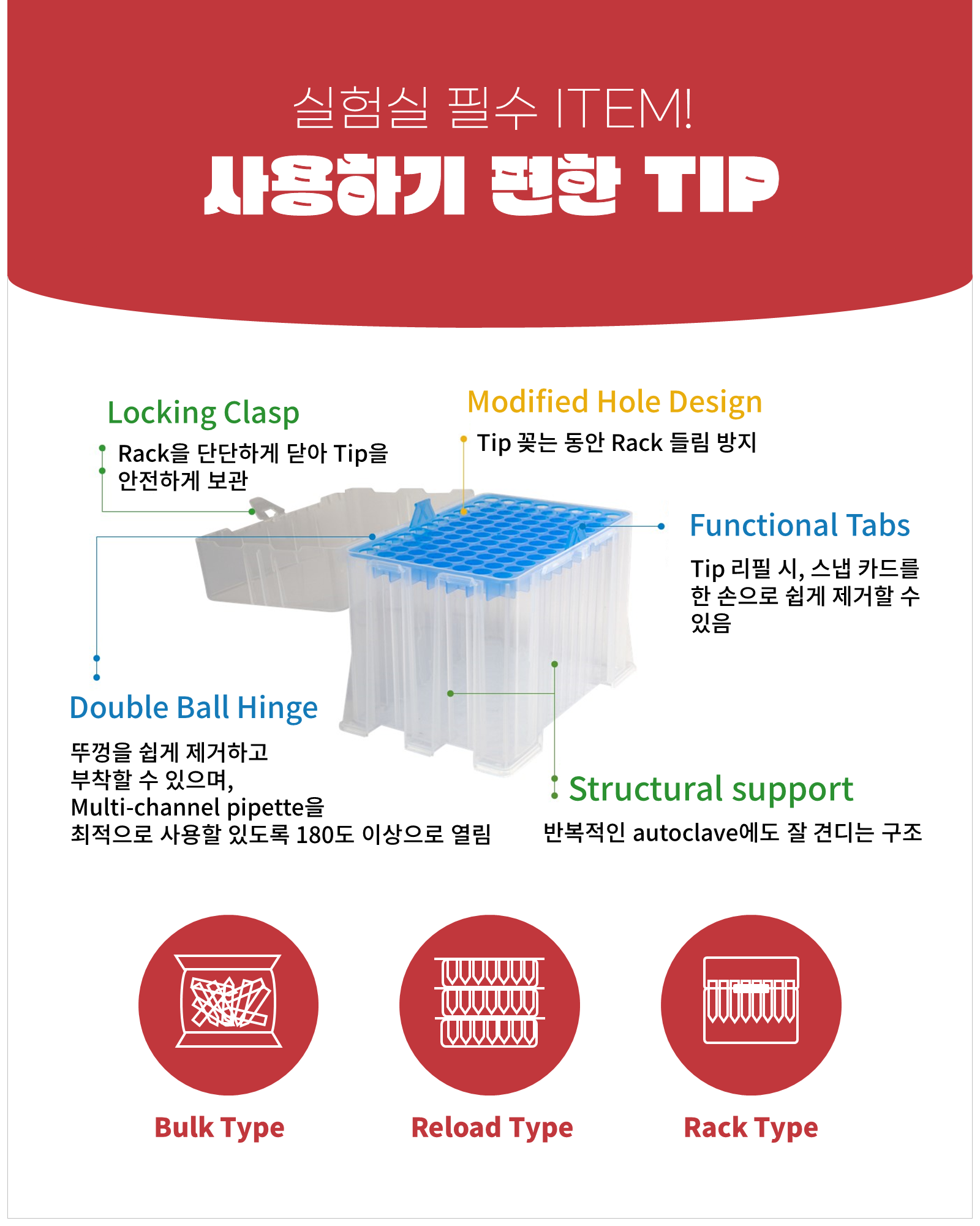 실험실 필수 ITEM!
사용하기 편한 TIP

Locking Clasp
Rack을 단단하게 닫아 Tip을 안전하게 보관

Modified Hole Design
Tip 꽂는 동안 Rack 들림 방지

Functional Tabs
Tip 리필 시, 스냅 카드를 한 손으로 쉽게 제거할 수 있음

Double Ball Hinge
뚜껑을 쉽게 제거하고 부착할 수 있으며, Multi-channel pipette을 최적으로 사용할 있도록 180도 이상으로 열림

Structural support
반복적인 autoclave에도 잘 견디는 구조

Bulk Type

Reload Type

Rack Type