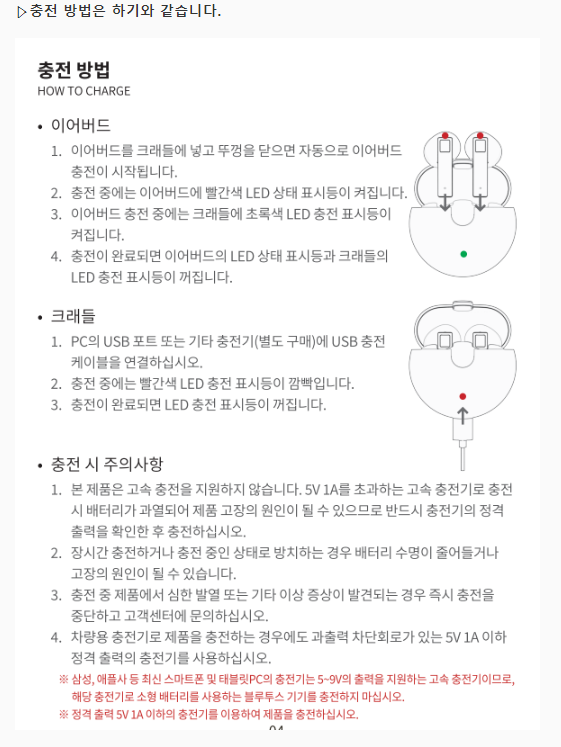 ▷충전 방법은 하기와 같습니다.

충전 방법
HOW TO CHARGE

• 이어버드
1. 이어버드를 크래들에 넣고 뚜껑을 닫으면 자동으로 이어버드 충전이 시작됩니다.
2. 충전 중에는 이어버드에 빨간색 LED 상태 표시등이 켜집니다.
3. 이어버드 충전 중에는 크래들에 초록색 LED 충전 표시등이 켜집니다.
4. 충전이 완료되면 이어버드의 LED 상태 표시등과 크래들의 LED 충전 표시등이 꺼집니다.

• 크래들
1. PC의 USB 포트 또는 기타 충전기(별도 구매)에 USB 충전 케이블을 연결하십시오.
2. 충전 중에는 빨간색 LED 충전 표시등이 깜빡입니다.
3. 충전이 완료되면 LED 충전 표시등이 꺼집니다.

• 충전 시 주의사항
1. 본 제품은 고속 충전을 지원하지 않습니다. 5V 1A를 초과하는 고속 충전기로 충전 시 배터리가 과열되어 제품 고장의 원인이 될 수 있으므로 반드시 충전기의 정격 출력을 확인한 후 충전하십시오.
2. 장시간 충전하거나 충전 중인 상태로 방치하는 경우 배터리 수명이 줄어들거나 고장의 원인이 될 수 있습니다.
3. 충전 중 제품에서 심한 발열 또는 기타 이상 증상이 발견되는 경우 즉시 충전을 중단하고 고객센터에 문의하십시오.
4. 차량용 충전기로 제품을 충전하는 경우에도 과출력 차단회로가 있는 5V 1A 이하 정격 출력의 충전기를 사용하십시오.
※ 삼성, 애플사 등 최신 스마트폰 및 태블릿PC의 충전기는 5~9V의 출력을 지원하는 고속 충전기이므로, 해당 충전기로 소형 배터리를 사용하는 블루투스 기기를 충전하지 마십시오.
※ 정격 출력 5V 1A 이하의 충전기를 이용하여 제품을 충전하십시오.

04