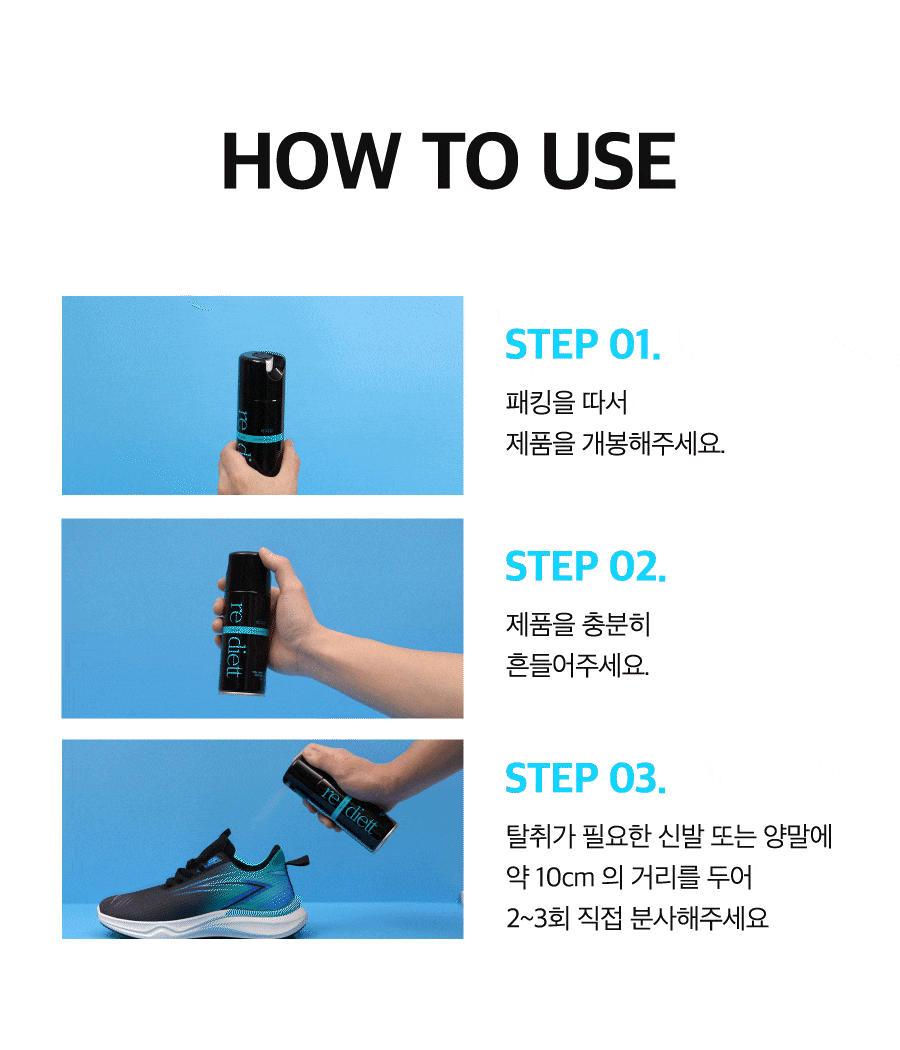 HOW TO USE

re diett

STEP 01.

패킹을 따서
제품을 개봉해주세요.

re diett

STEP 02.

제품을 충분히
흔들어주세요.

re diett

STEP 03.

탈취가 필요한 신발 또는 양말에
약 10cm 의 거리를 두어
2~3회 직접 분사해주세요