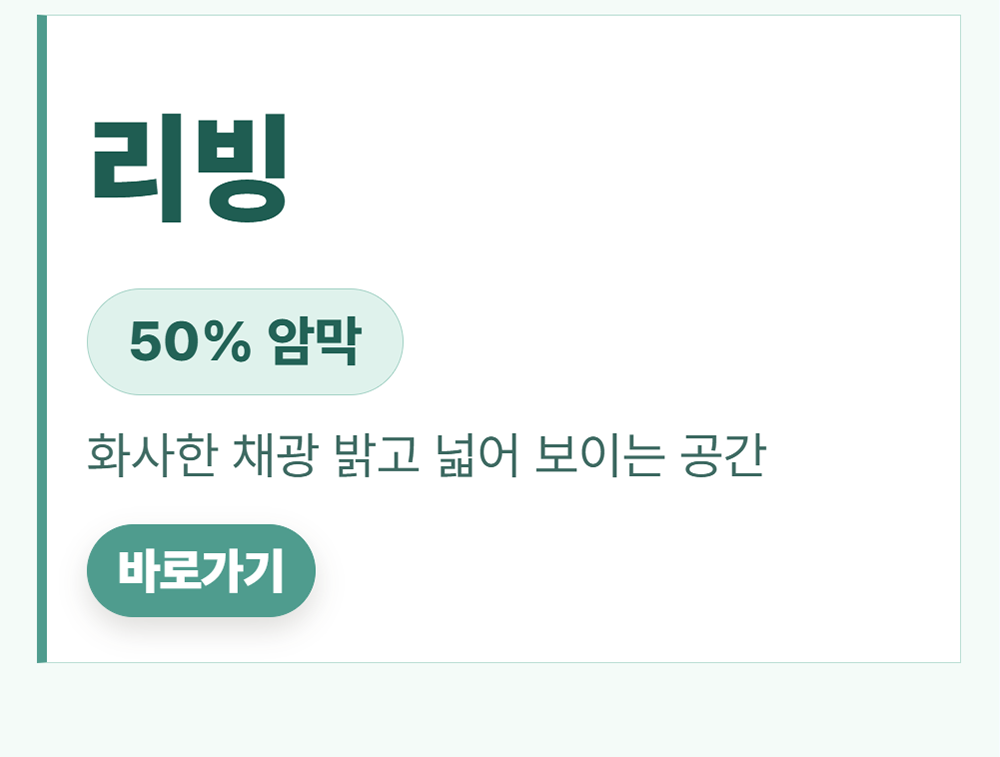 리빙

50% 암막

화사한 채광 밝고 넓어 보이는 공간

바로가기