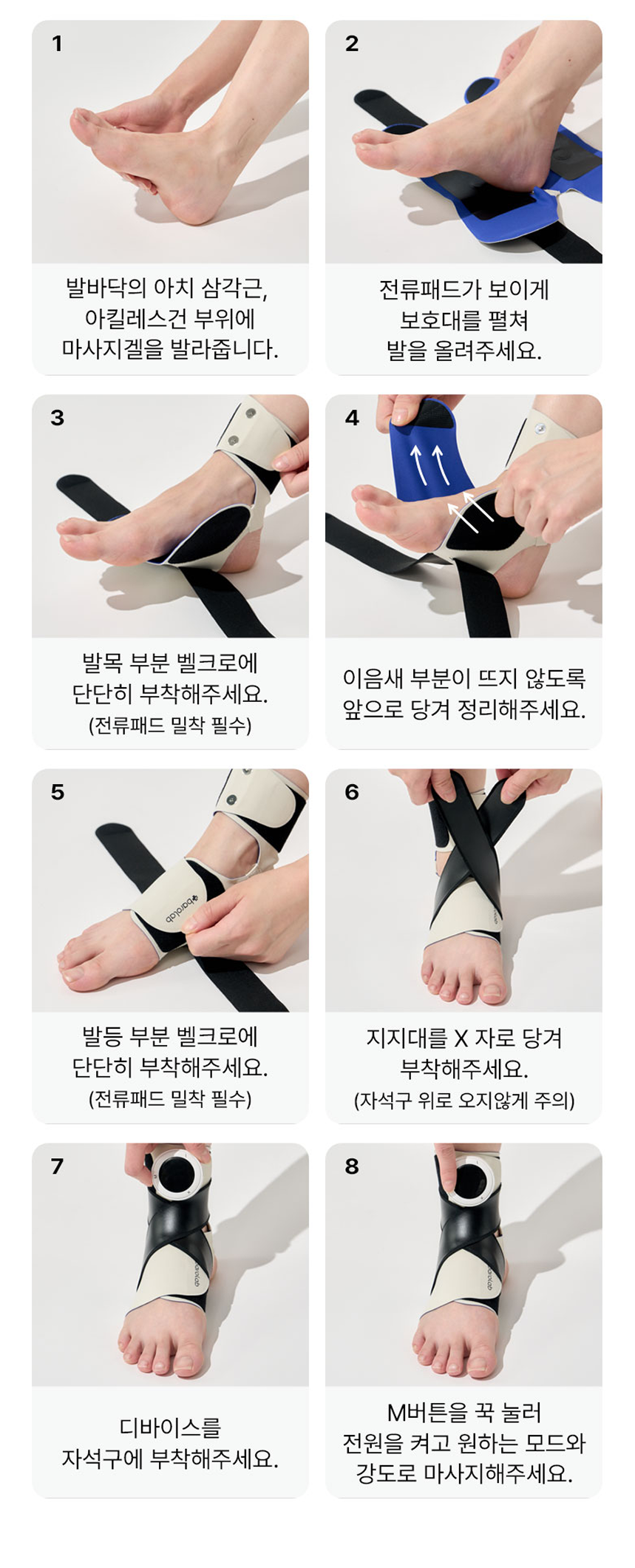 1

발바닥의 아치 삼각근, 아킬레스건 부위에 마사지겔을 발라줍니다.

2

전류패드가 보이게 보호대를 펼쳐 발을 올려주세요.

3

발목 부분 벨크로에 단단히 부착해주세요. (전류패드 밀착 필수)

4

이음새 부분이 뜨지 않도록 앞으로 당겨 정리해주세요.

5

barolab

발등 부분 벨크로에 단단히 부착해주세요. (전류패드 밀착 필수)

6

지지대를 X 자로 당겨 부착해주세요. (자석구 위로 오지않게 주의)

7

barolab

디바이스를 자석구에 부착해주세요.

8

barolab

M버튼을 꾹 눌러 전원을 켜고 원하는 모드와 강도로 마사지해주세요.