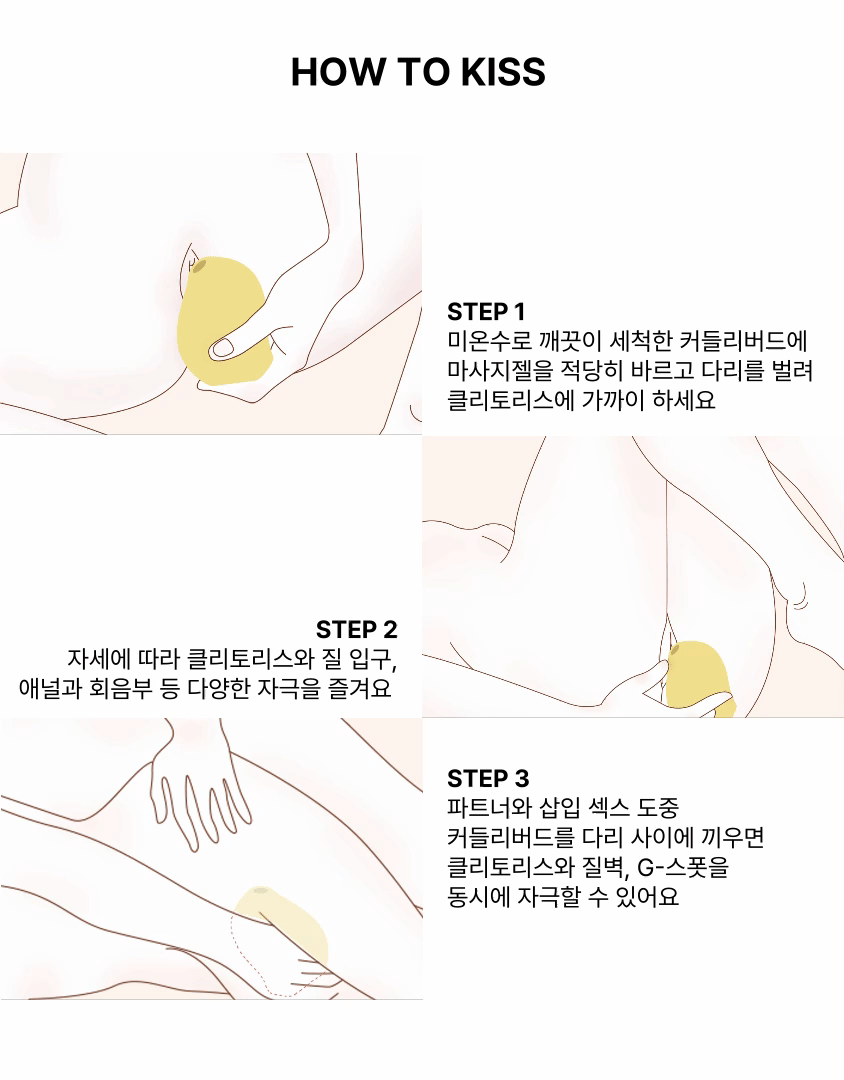 HOW TO KISS

STEP 1
미온수로 깨끗이 세척한 커들리버드에 마사지젤을 적당히 바르고 다리를 벌려 클리토리스에 가까이 하세요

STEP 2
자세에 따라 클리토리스와 질 입구, 애널과 회음부 등 다양한 자극을 즐겨요

STEP 3
파트너와 삽입 섹스 도중 커들리버드를 다리 사이에 끼우면 클리토리스와 질벽, G-스폿을 동시에 자극할 수 있어요