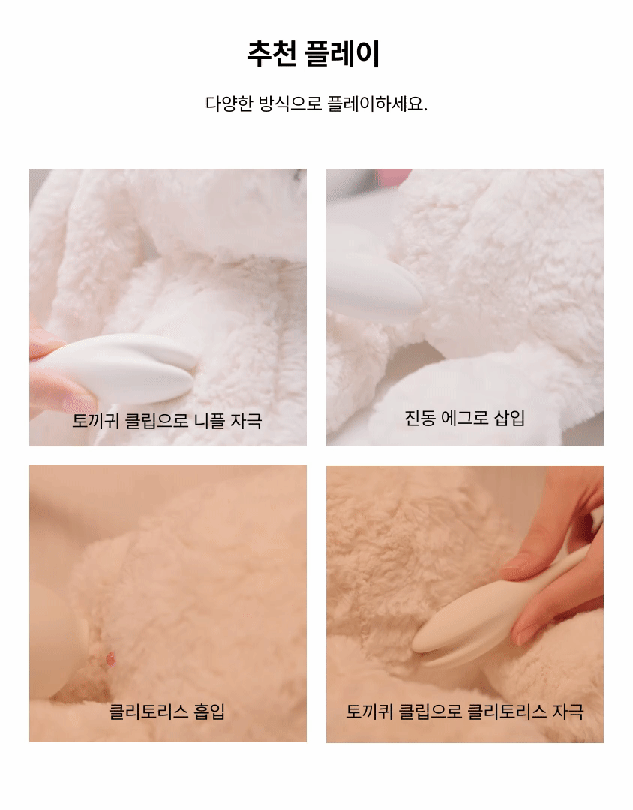 추천 플레이

다양한 방식으로 플레이하세요.

토끼귀 클립으로 니플 자극

진동 에그로 삽입

클리토리스 흡입

토끼귀 클립으로 클리토리스 자극