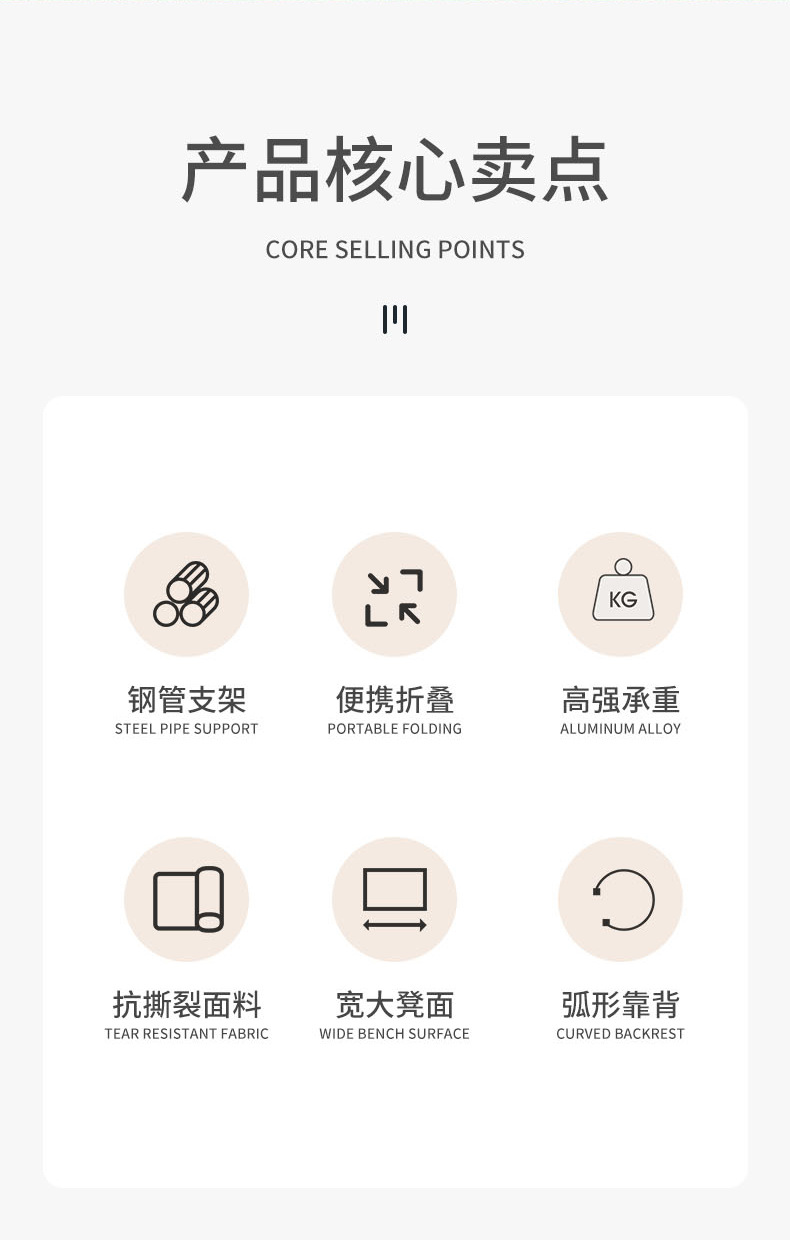 产品核心卖点

CORE SELLING POINTS

KG

钢管支架
STEEL PIPE SUPPORT

便携折叠
PORTABLE FOLDING

高强承重
ALUMINUM ALLOY

抗撕裂面料
TEAR RESISTANT FABRIC

宽大凳面
WIDE BENCH SURFACE

弧形靠背
CURVED BACKREST