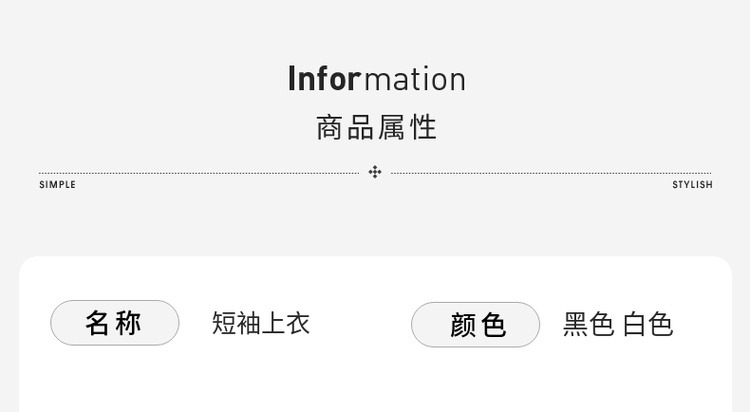 Information
商品属性

SIMPLE

STYLISH

名称 短袖上衣

颜色 黑色 白色