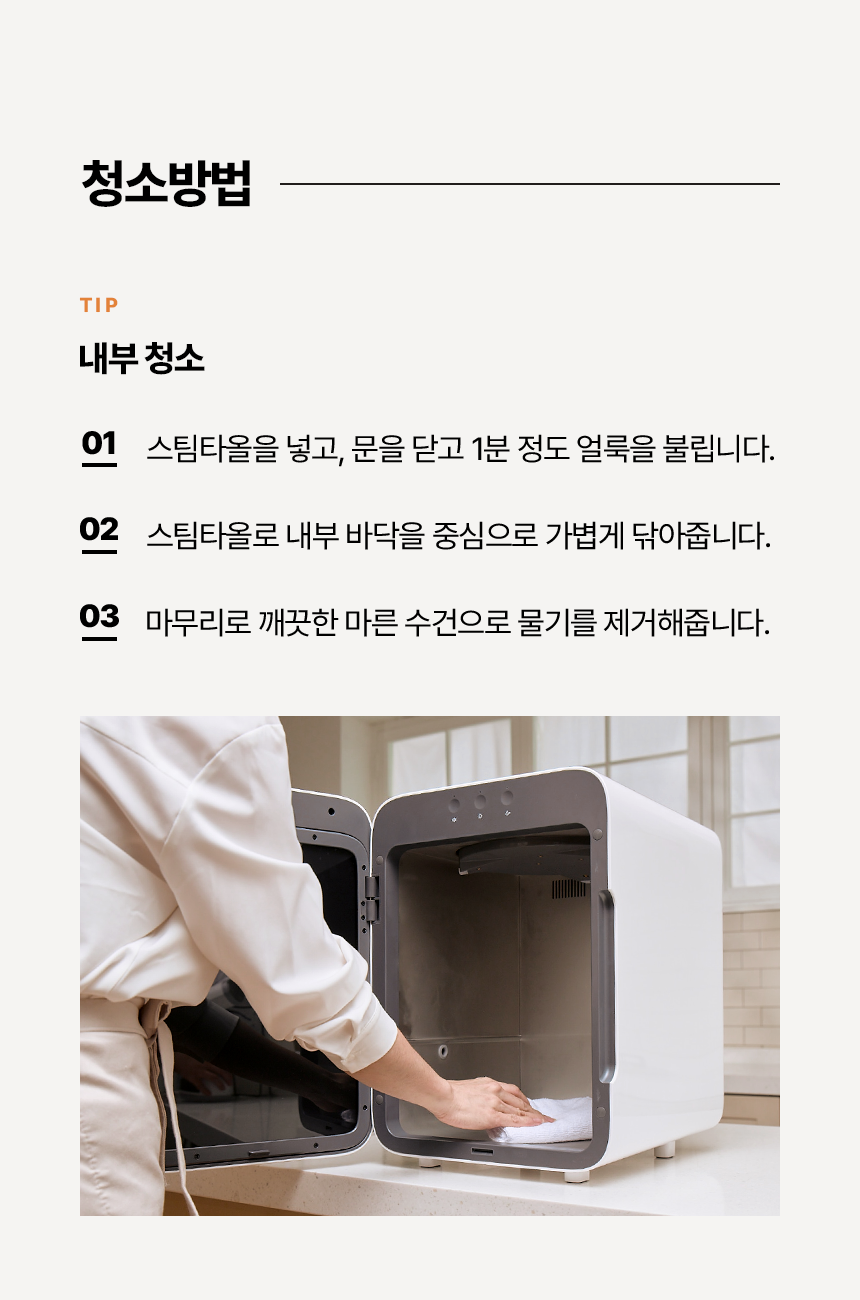 청소방법

TIP

내부 청소

01 스팀타올을 넣고, 문을 닫고 1분 정도 얼룩을 불립니다.

02 스팀타올로 내부 바닥을 중심으로 가볍게 닦아줍니다.

03 마무리로 깨끗한 마른 수건으로 물기를 제거해줍니다.